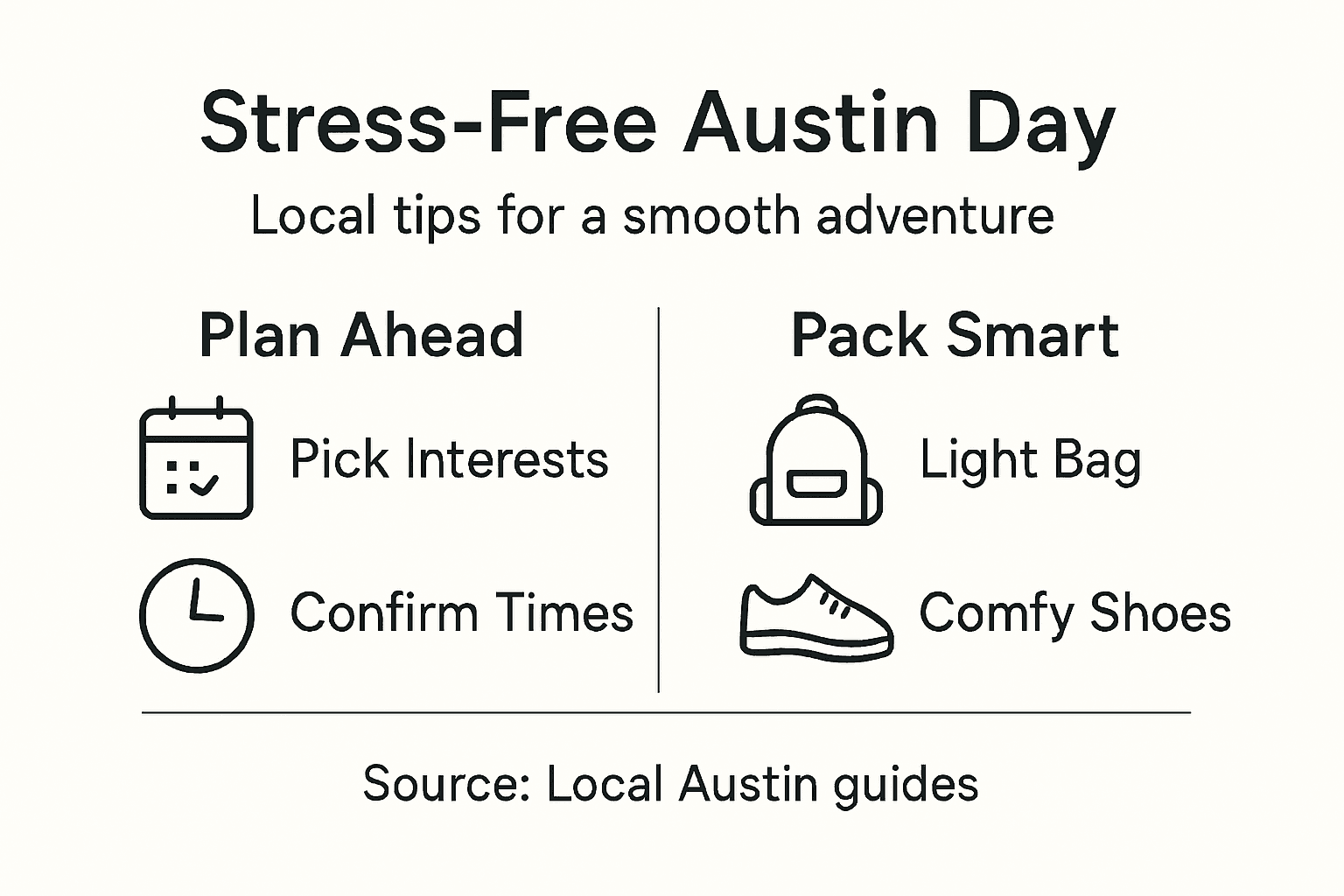 Stress-Free Austin Day

Local tips for a smooth adventure

Plan Ahead

Pick Interests

Confirm Times

Pack Smart

Light Bag

Comfy Shoes

Source: Local Austin guides