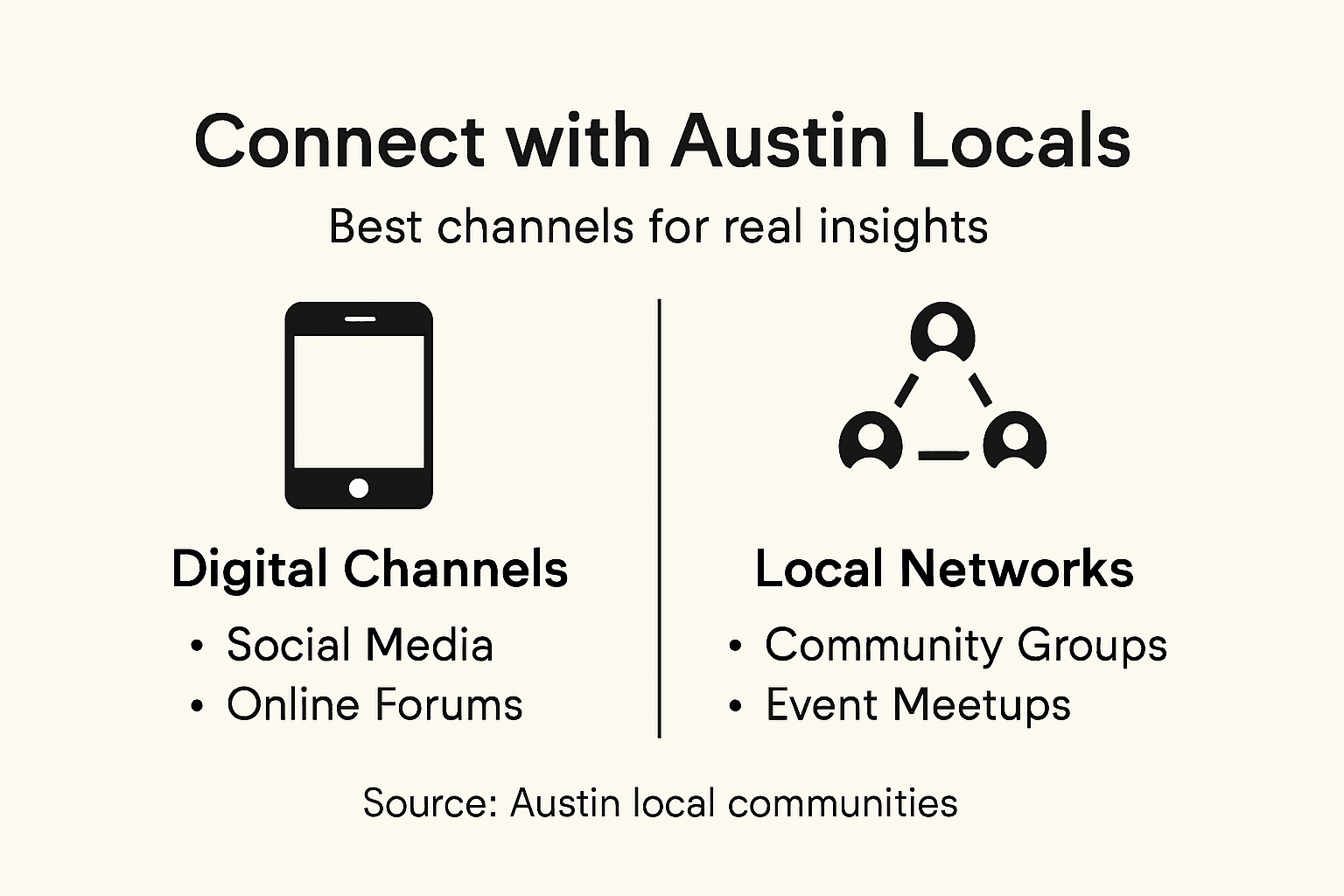 Connect with Austin Locals

Best channels for real insights

Digital Channels

• Social Media
• Online Forums

Local Networks

• Community Groups
• Event Meetups

Source: Austin local communities