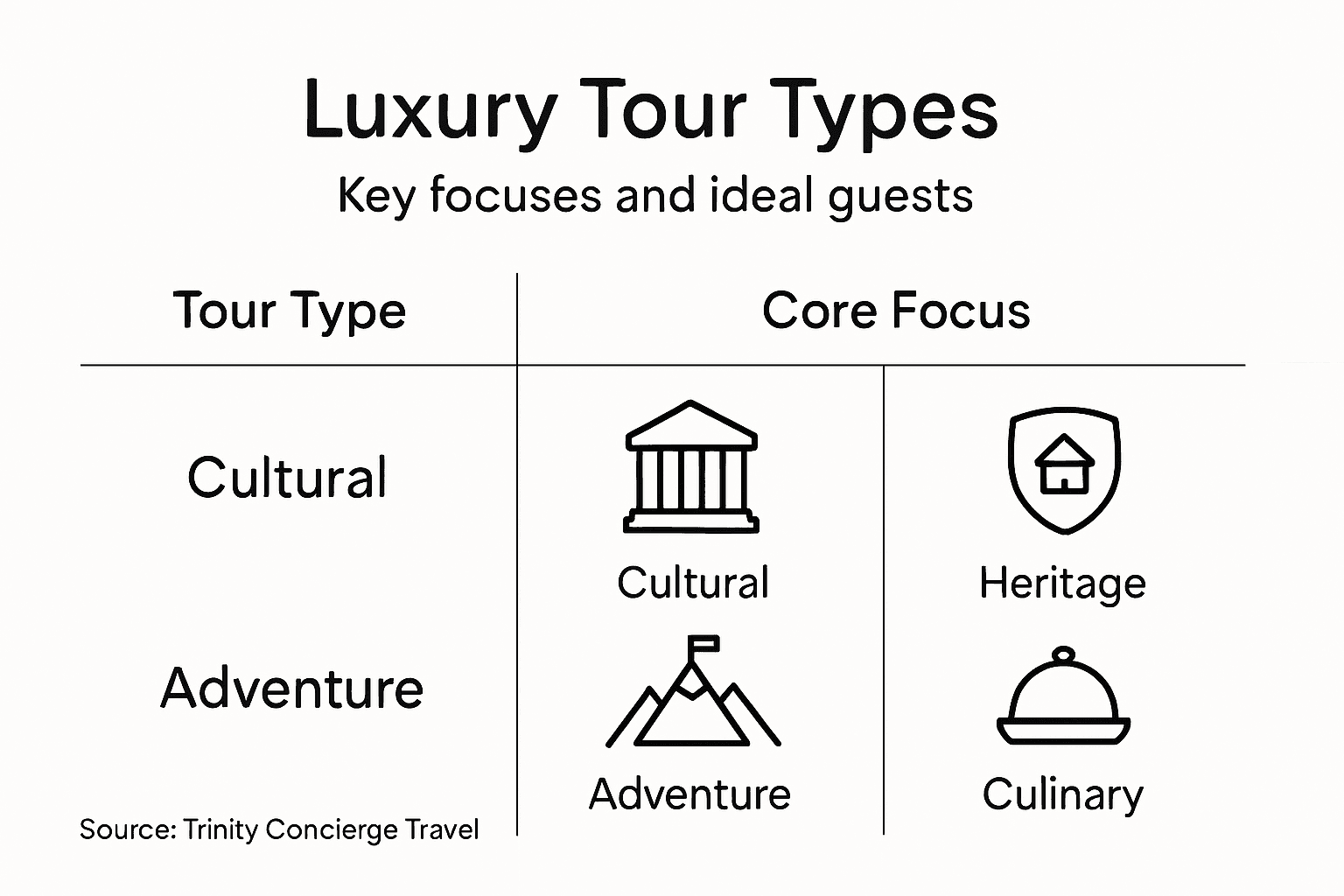 Luxury Tour Types

Key focuses and ideal guests

| Tour Type | Core Focus | |
|---|---|---|
| Cultural | Cultural | Heritage |
| Adventure | Adventure | Culinary |

Source: Trinity Concierge Travel