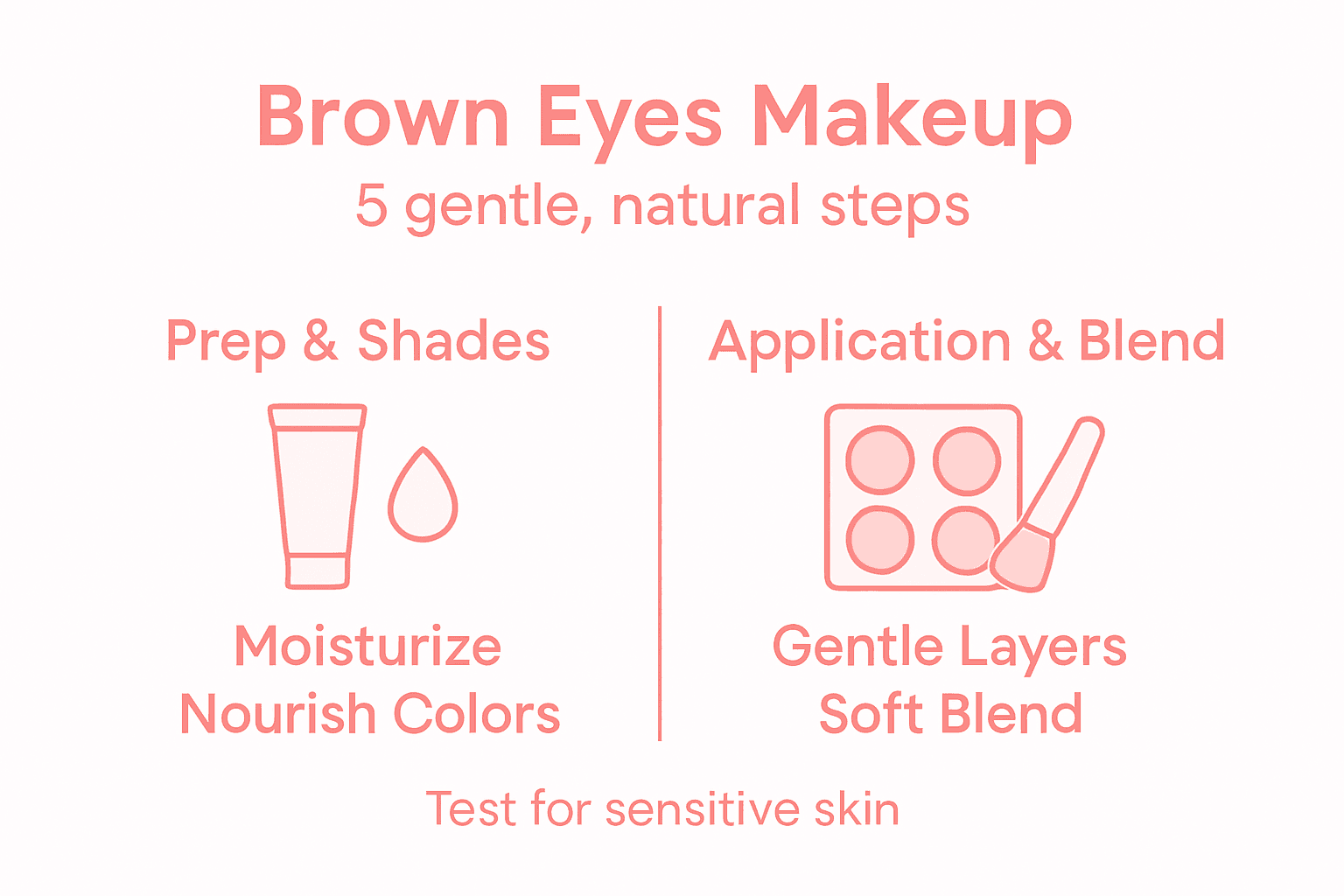 Brown Eyes Makeup
5 gentle, natural steps

Prep & Shades

Moisturize
Nourish Colors

Application & Blend

Gentle Layers
Soft Blend

Test for sensitive skin