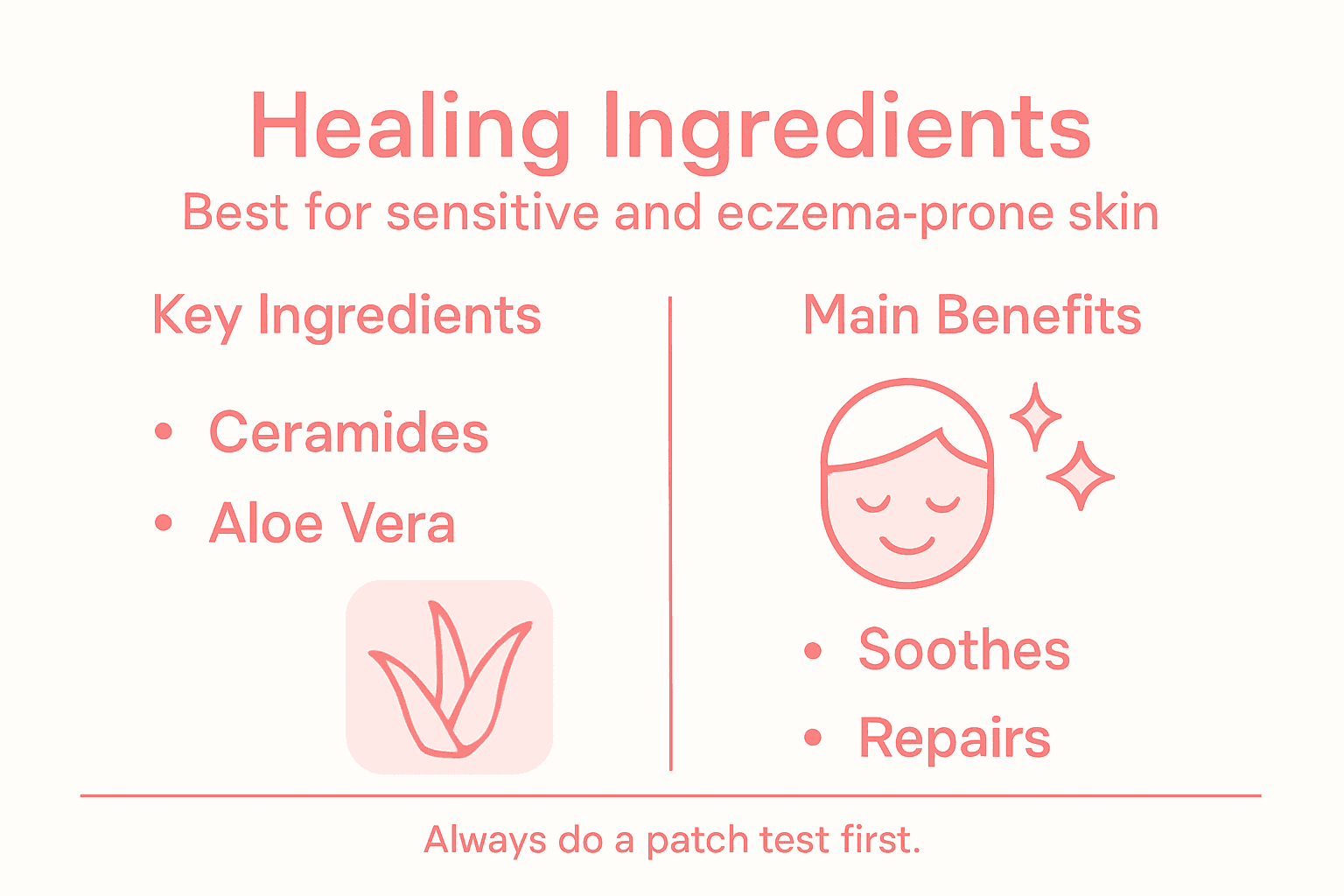 Healing Ingredients

Best for sensitive and eczema-prone skin

Key Ingredients

• Ceramides
• Aloe Vera

Main Benefits

• Soothes
• Repairs

Always do a patch test first.