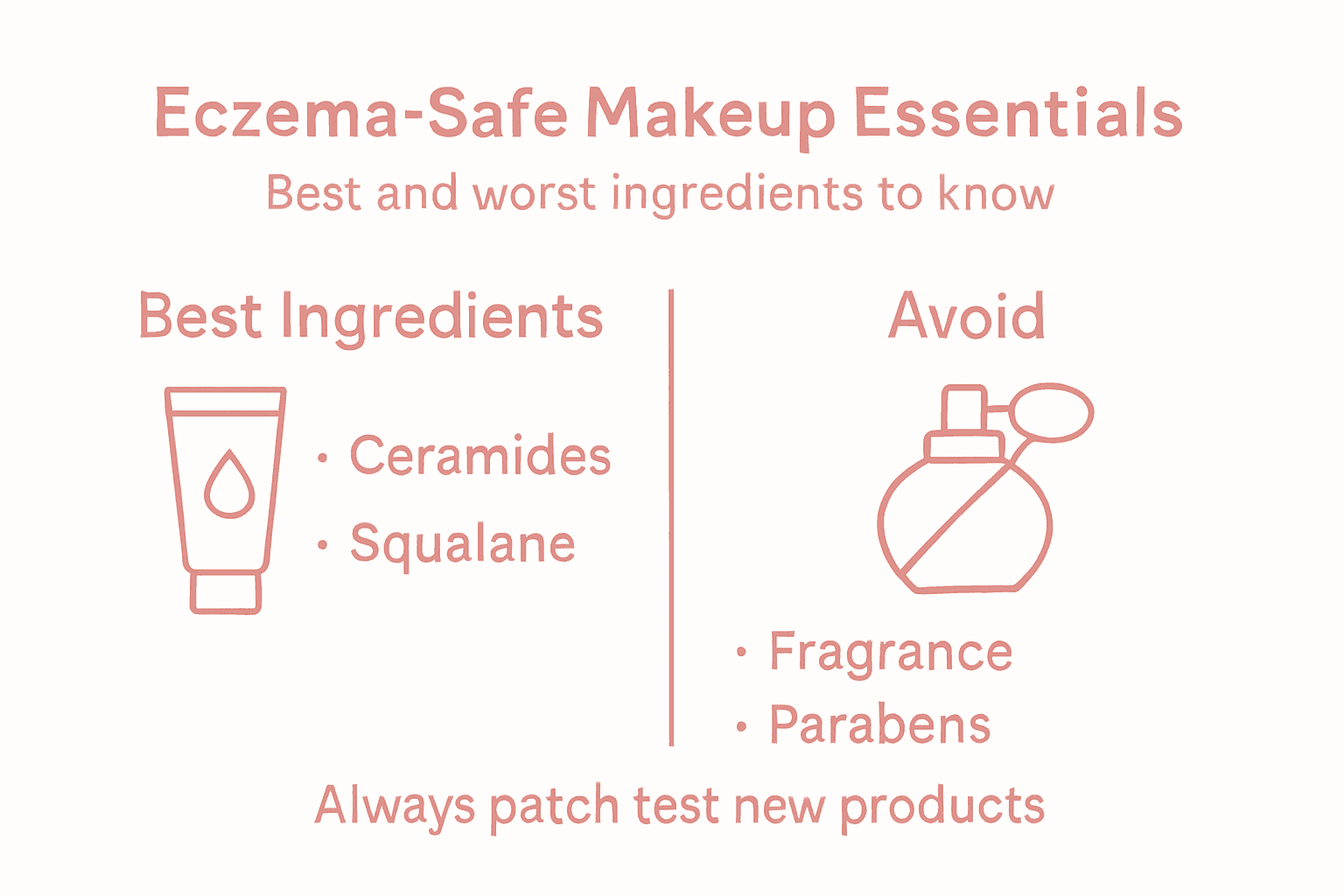 Eczema-Safe Makeup Essentials

Best and worst ingredients to know

Best Ingredients

· Ceramides
· Squalane

Avoid

· Fragrance
· Parabens

Always patch test new products