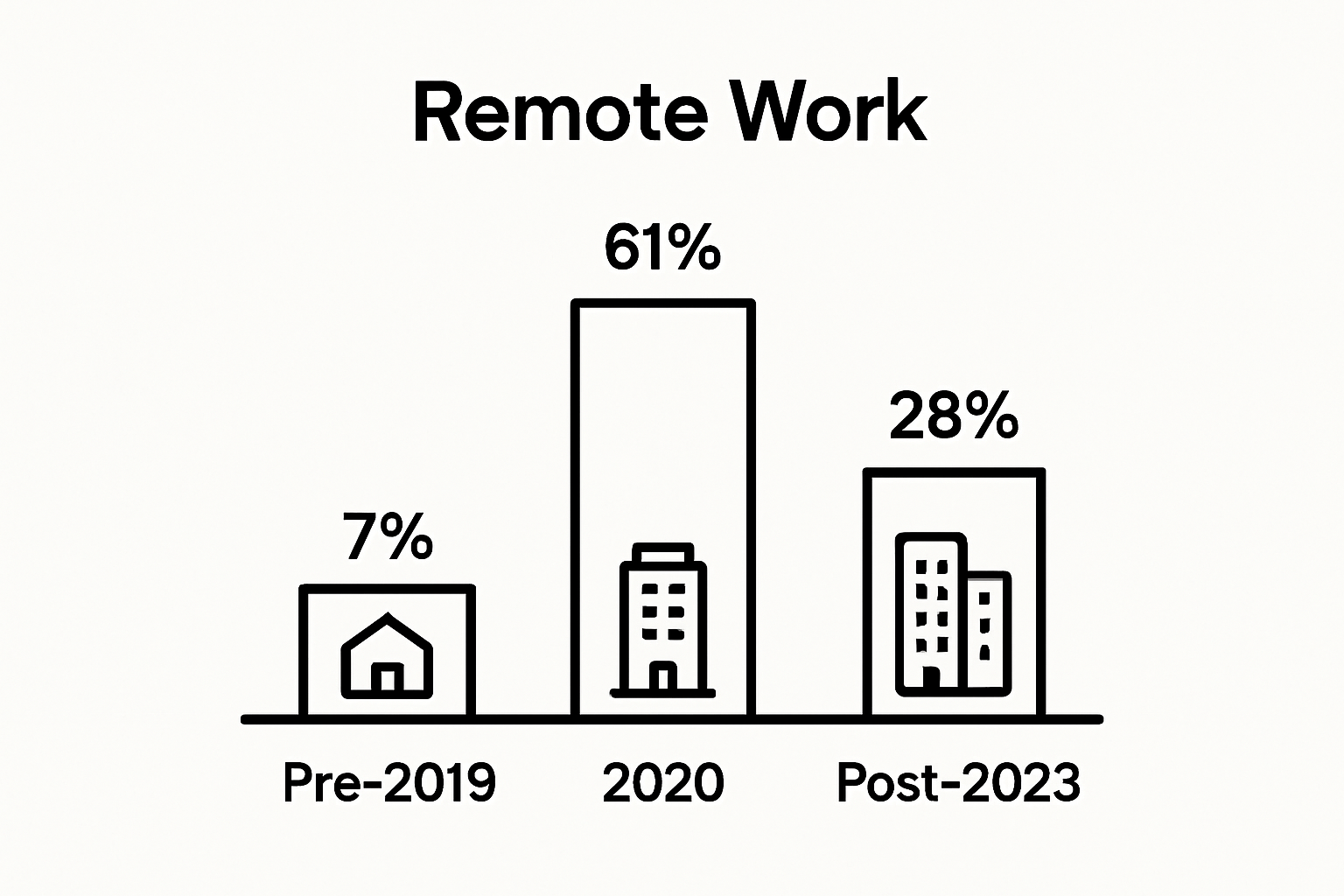 Remote Work

7%

61%

28%

Pre-2019

2020

Post-2023