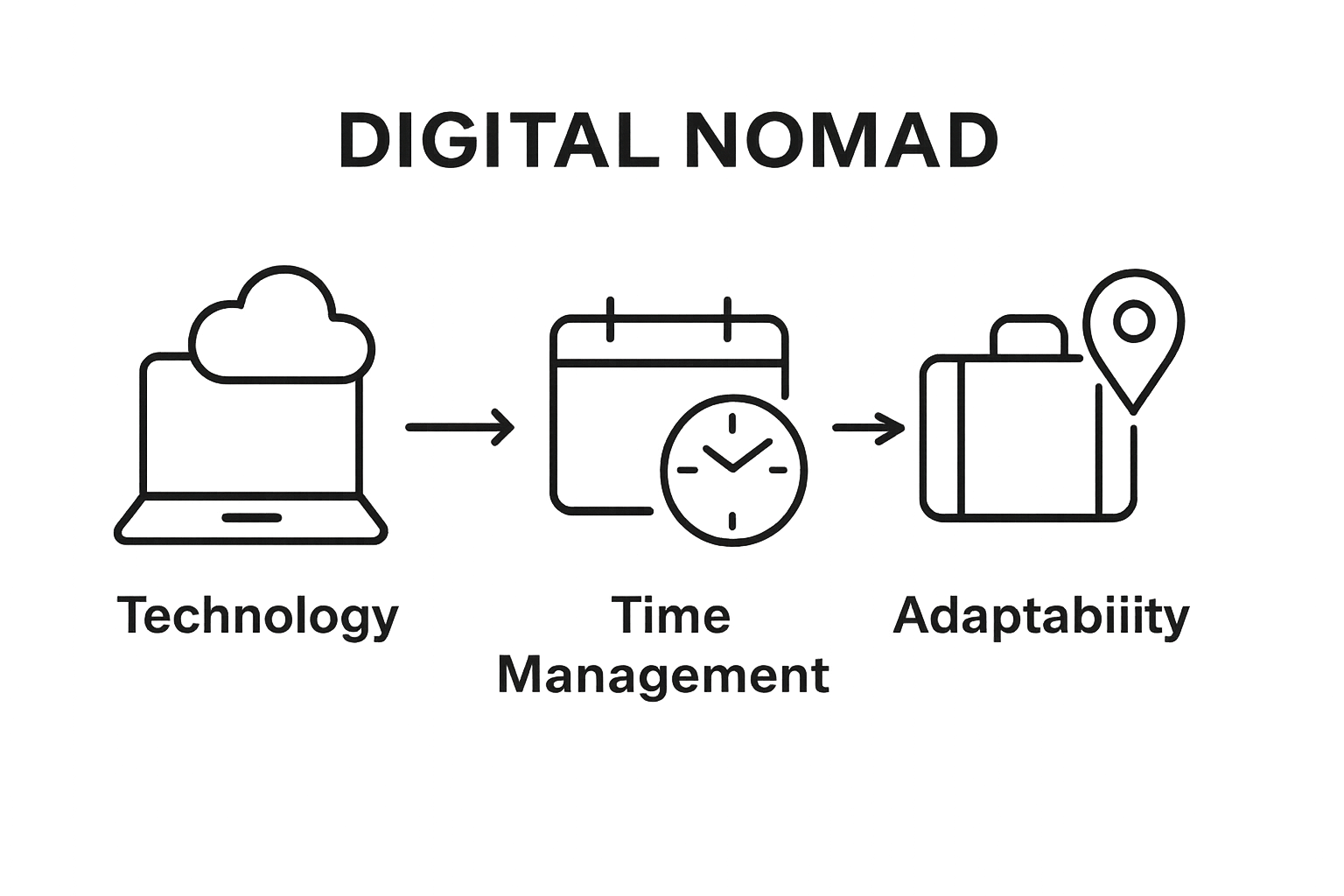 DIGITAL NOMAD

Technology

Time Management

Adaptabiiity