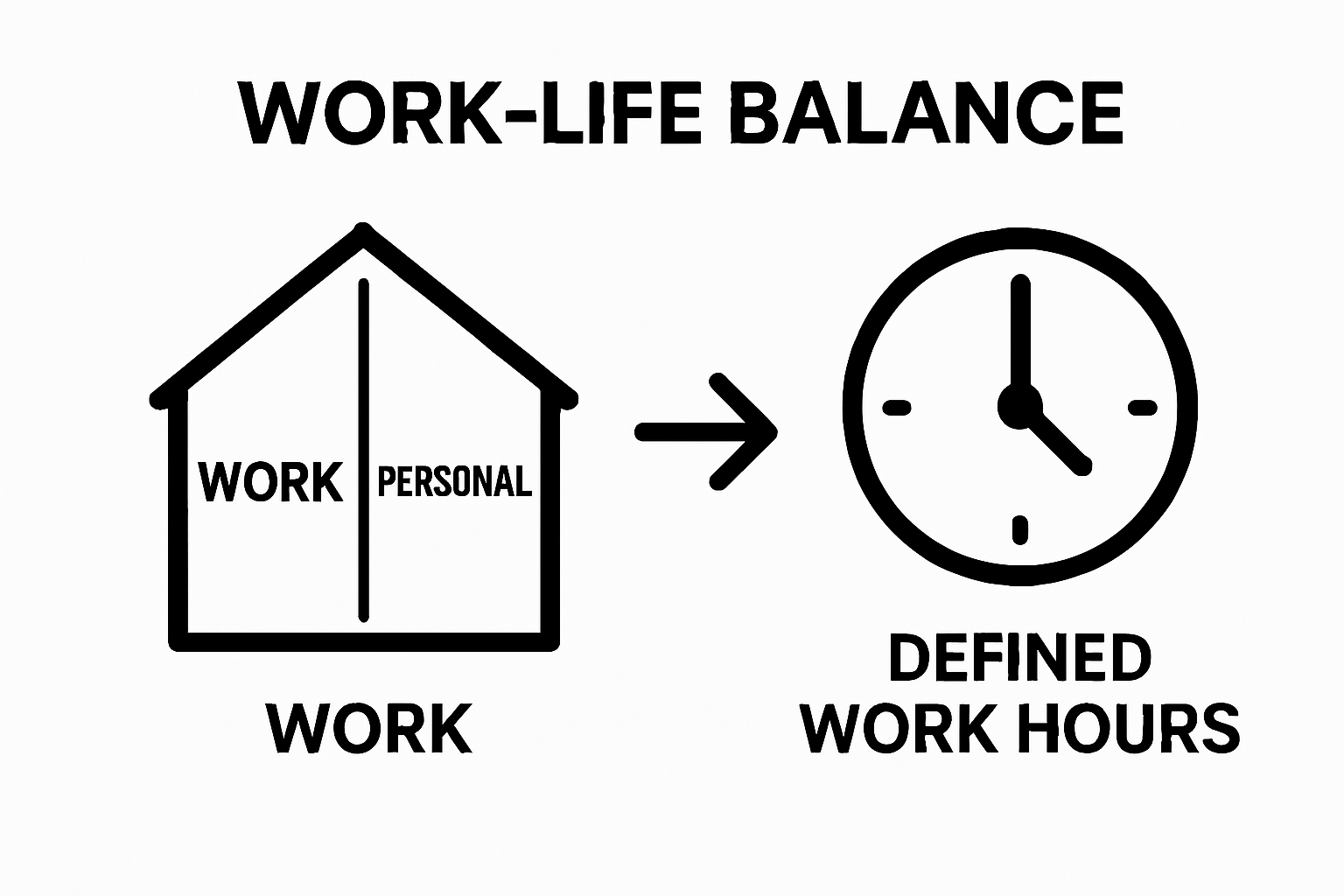 WORK-LIFE BALANCE

WORK

PERSONAL

WORK

DEFINED WORK HOURS