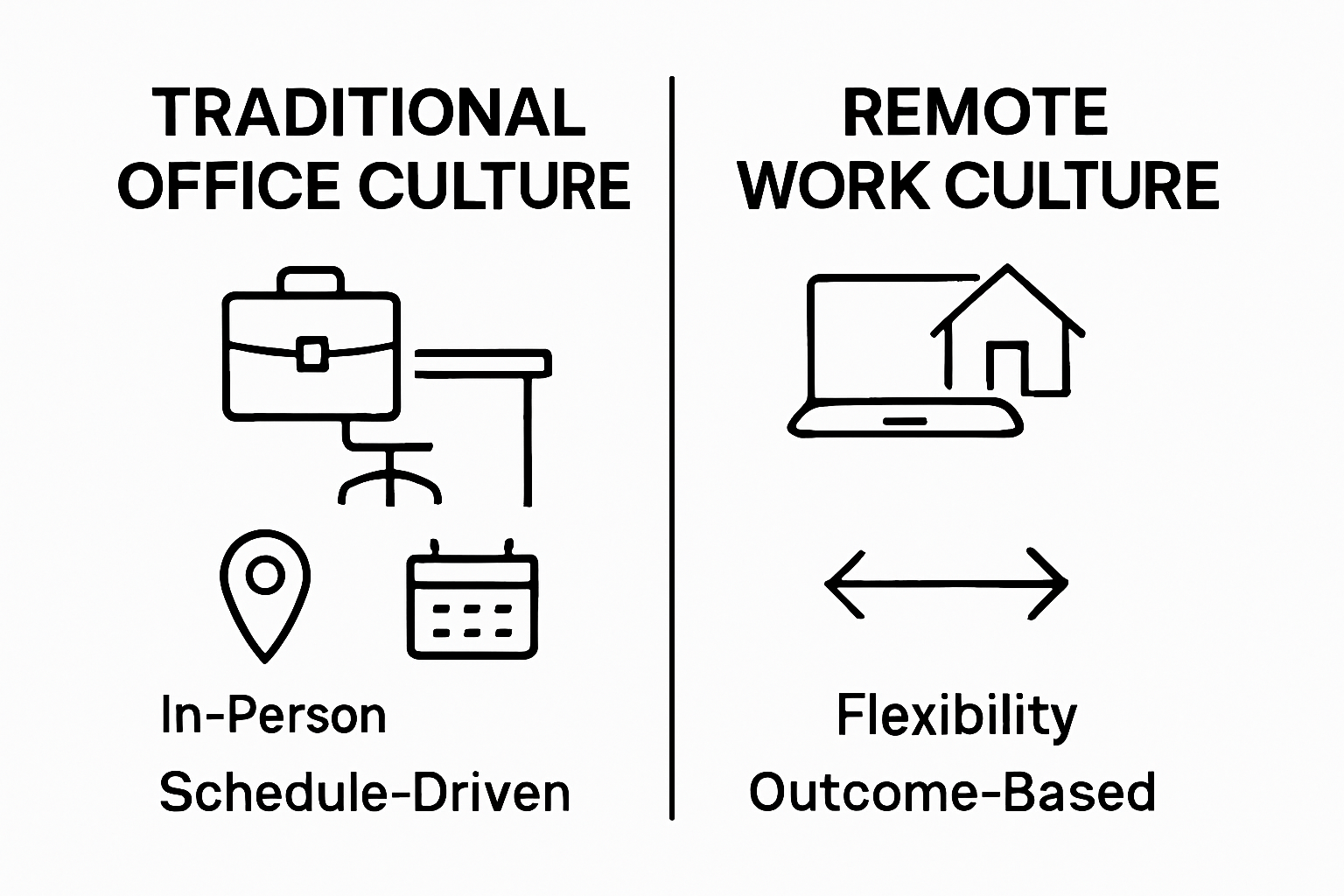 TRADITIONAL OFFICE CULTURE

In-Person
Schedule-Driven

REMOTE WORK CULTURE

Flexibility
Outcome-Based