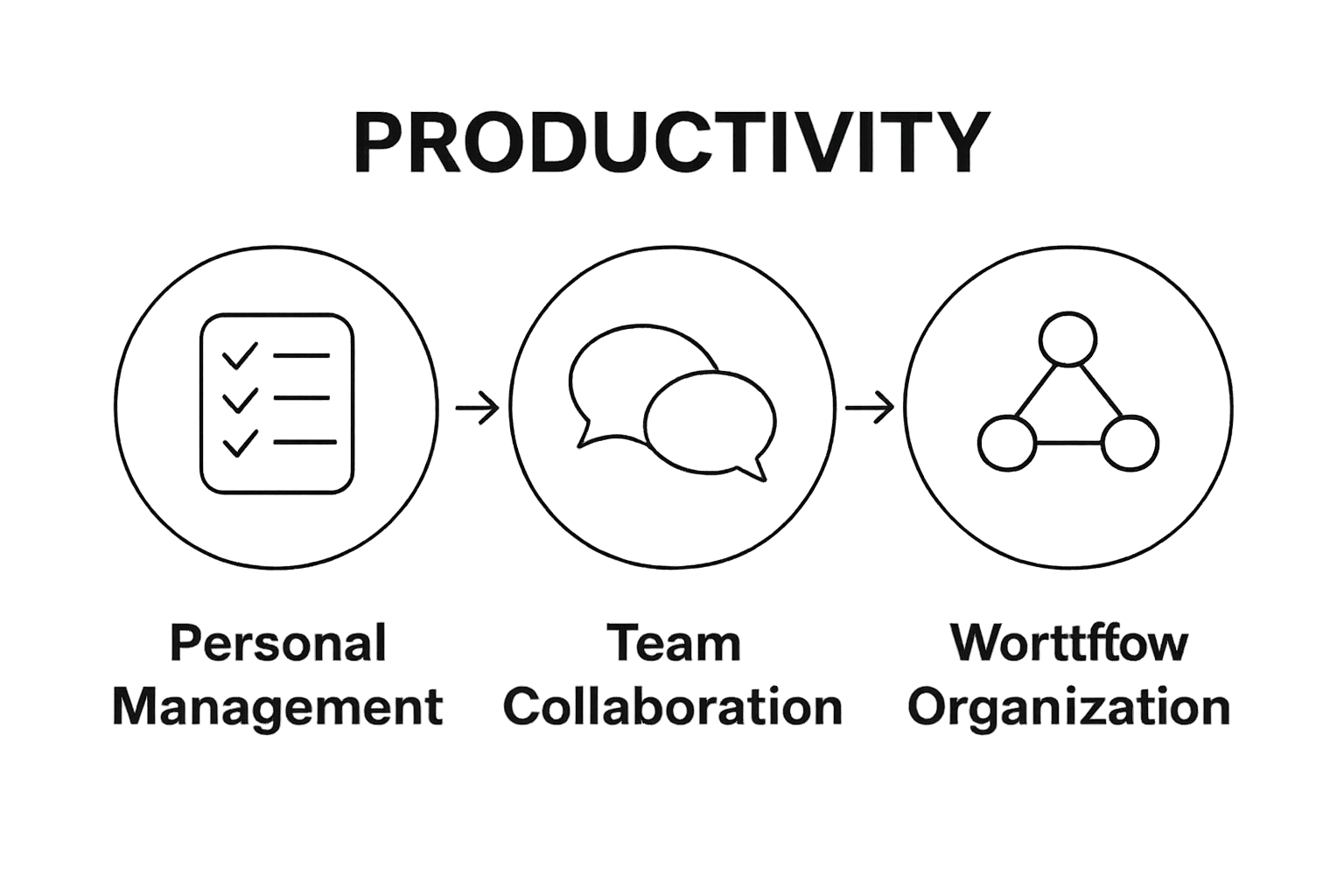 PRODUCTIVITY

Personal Management

Team Collaboration

Worttffow Organization