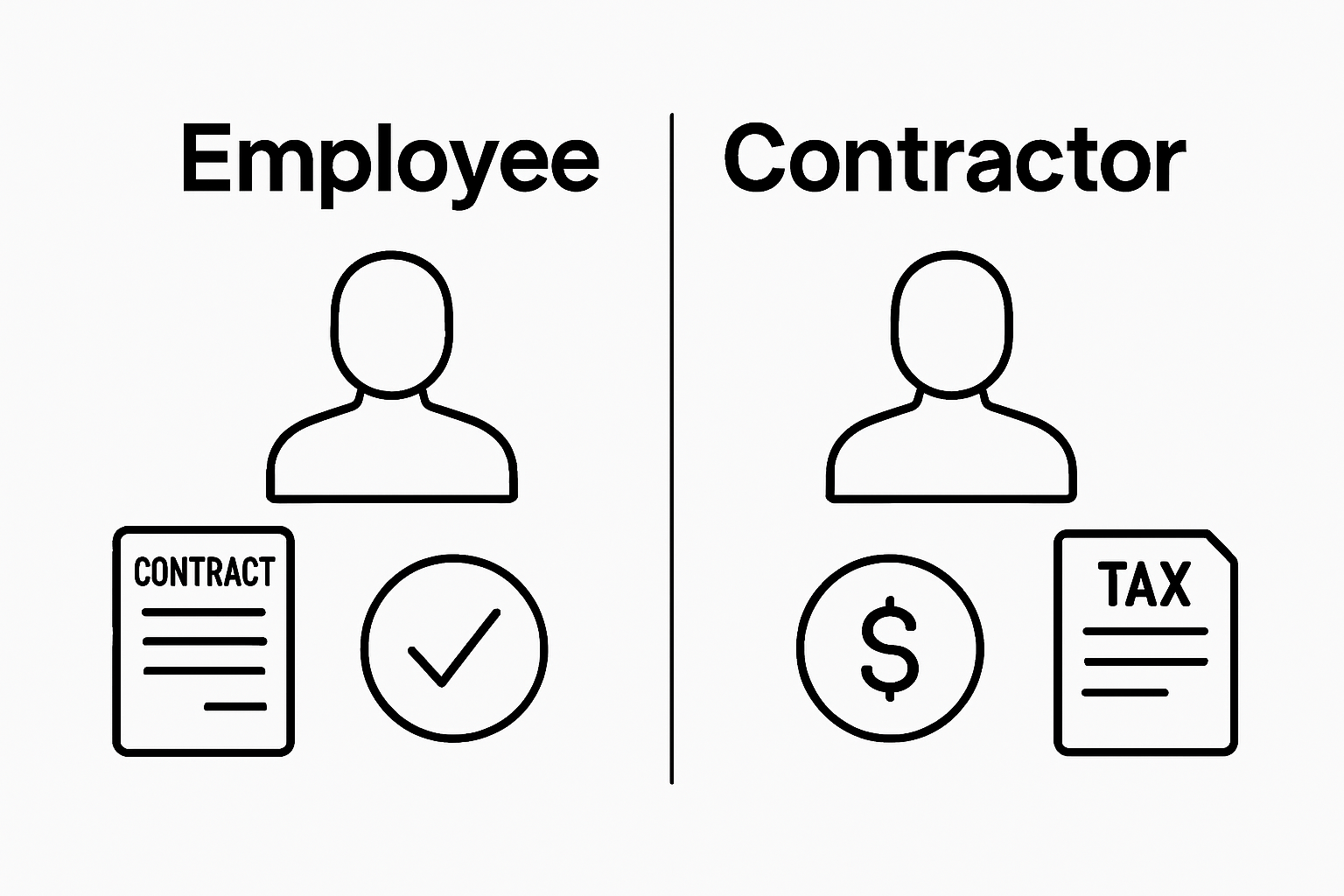 Employee

CONTRACT

Contractor

$

TAX