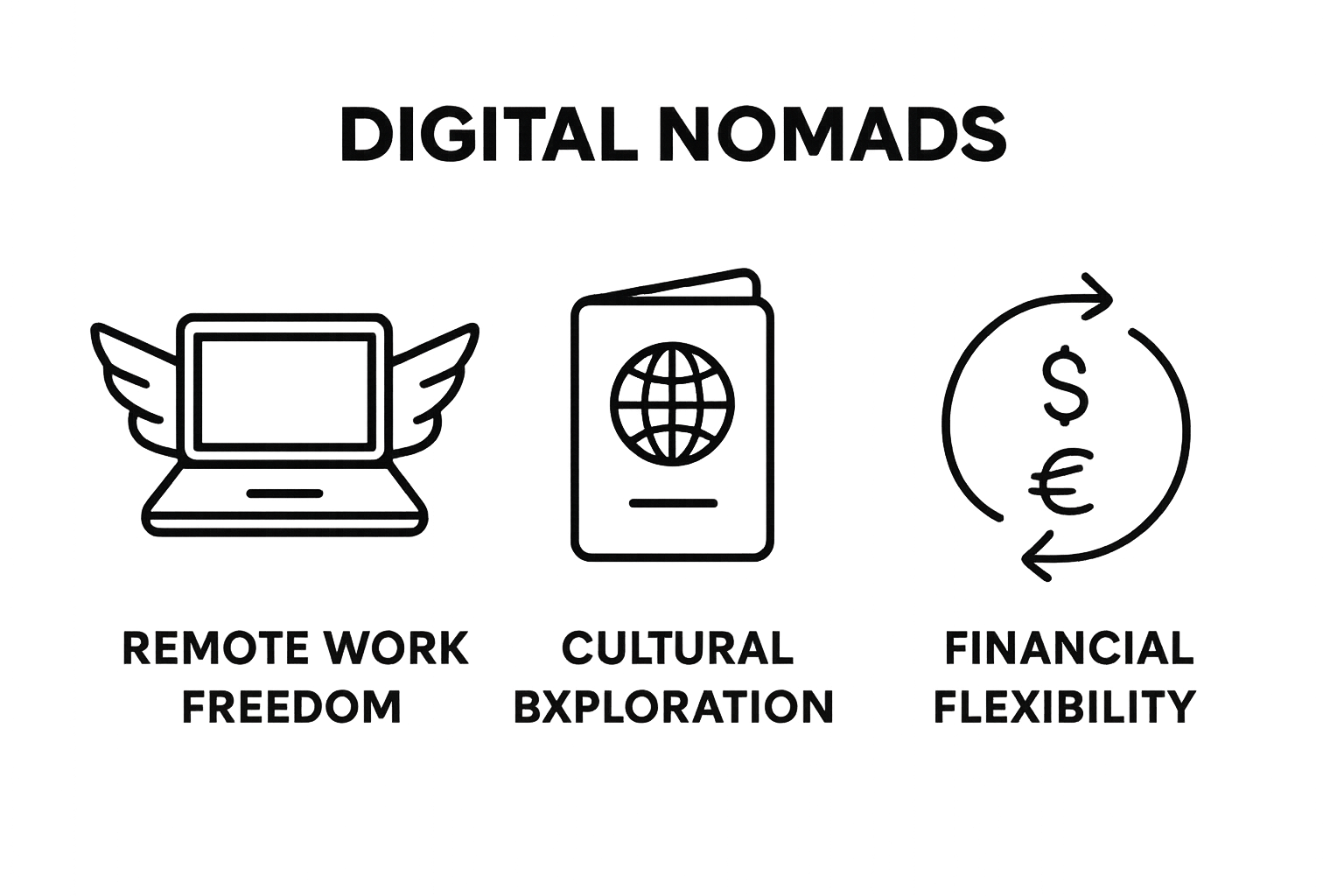 DIGITAL NOMADS

$

€

REMOTE WORK FREEDOM

CULTURAL BXPLORATION

FINANCIAL FLEXIBILITY