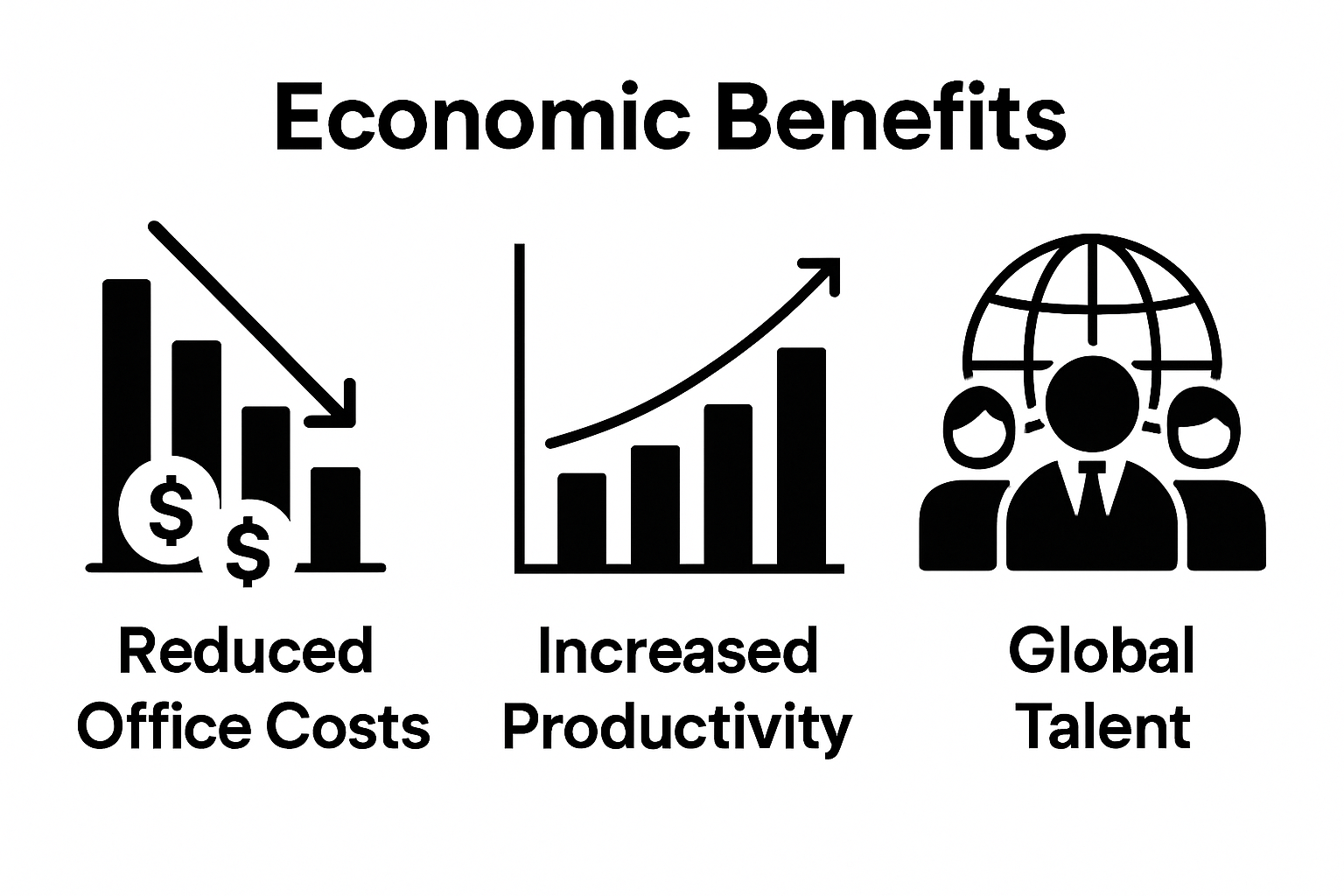 Economic Benefits

$ $

Reduced Office Costs

Increased Productivity

Global Talent