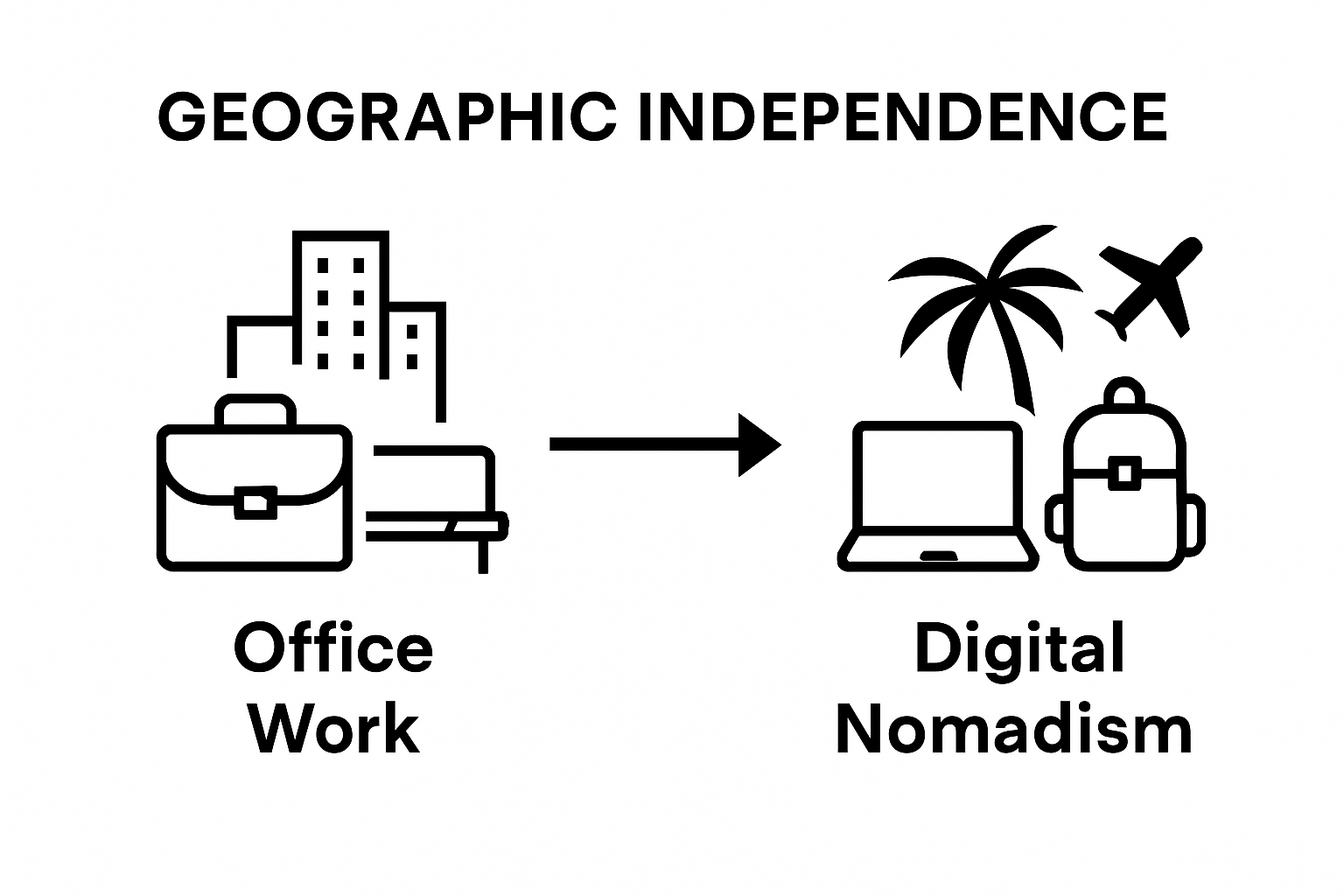 GEOGRAPHIC INDEPENDENCE

Office Work

Digital Nomadism