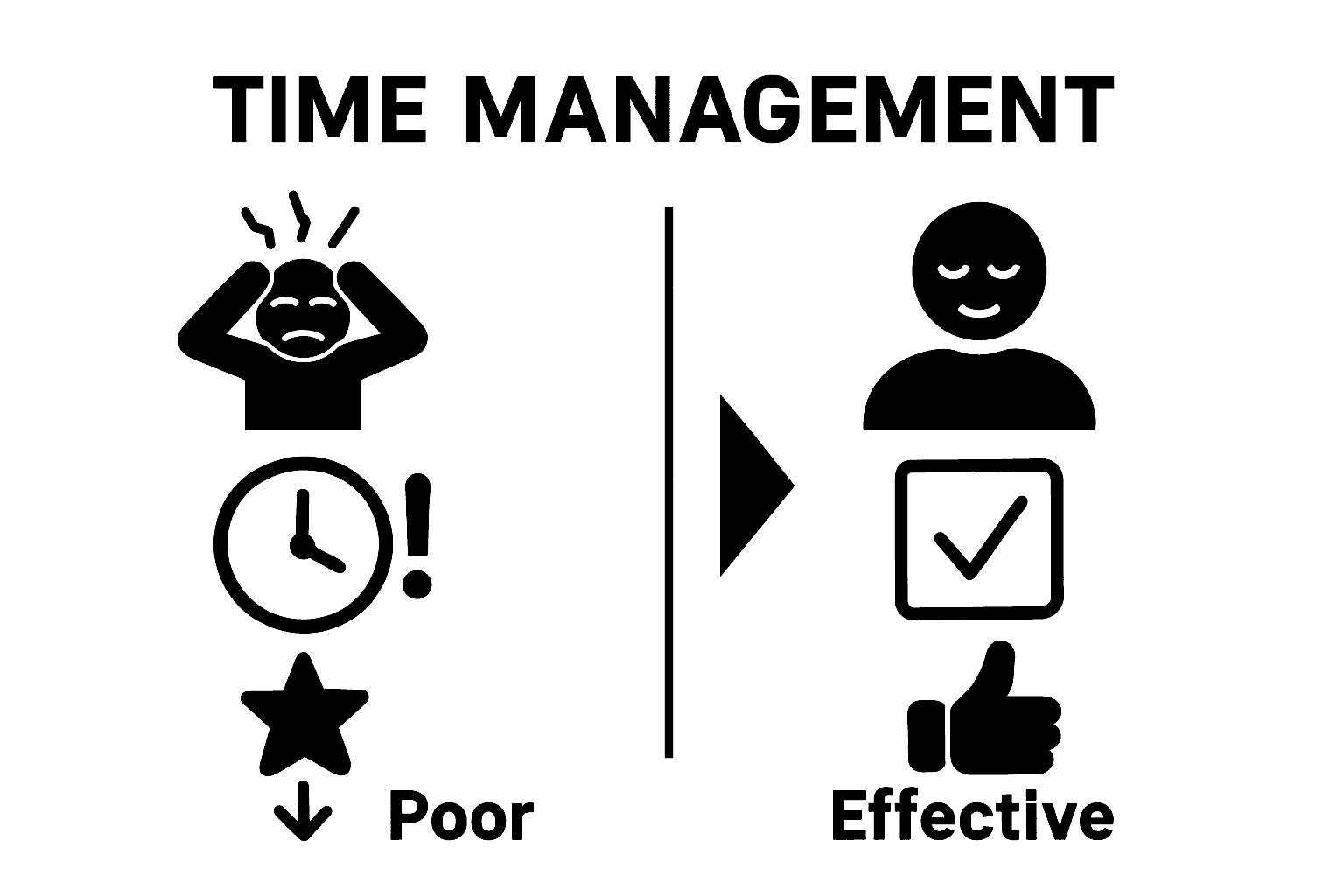 TIME MANAGEMENT

Poor

Effective