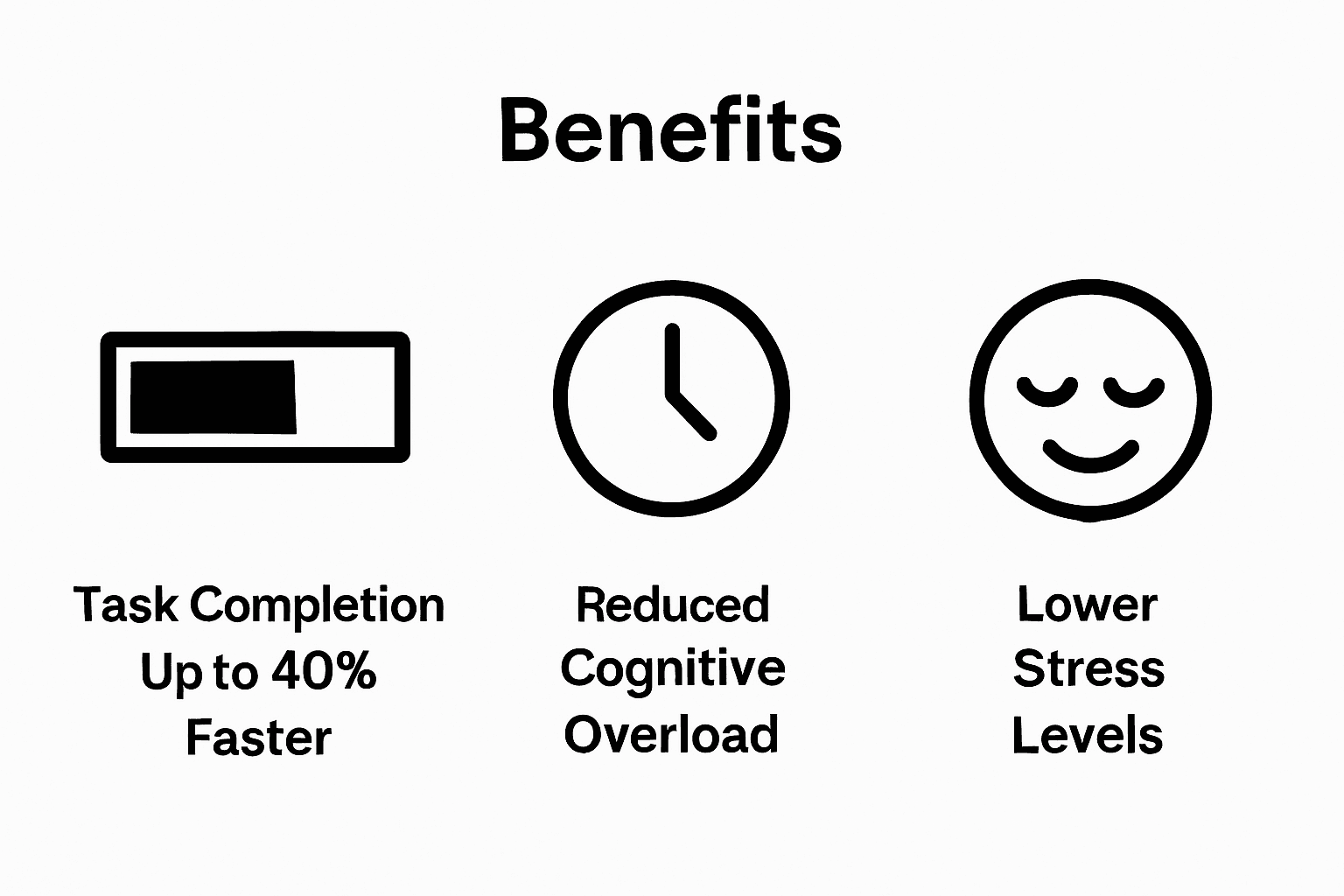 Benefits

Task Completion Up to 40% Faster

Reduced Cognitive Overload

Lower Stress Levels