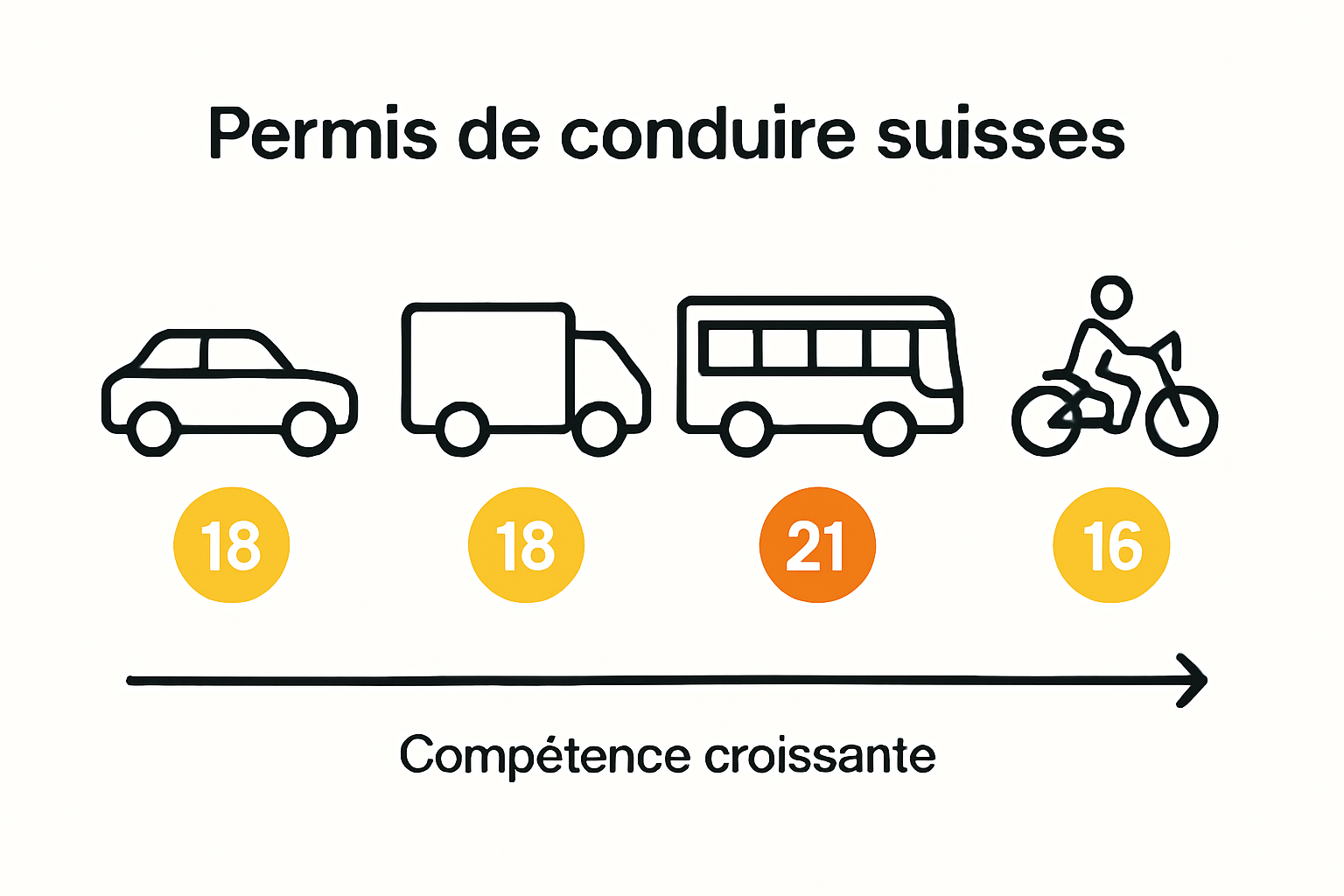 Permis de conduire suisses

18

18

21

16

Compétence croissante