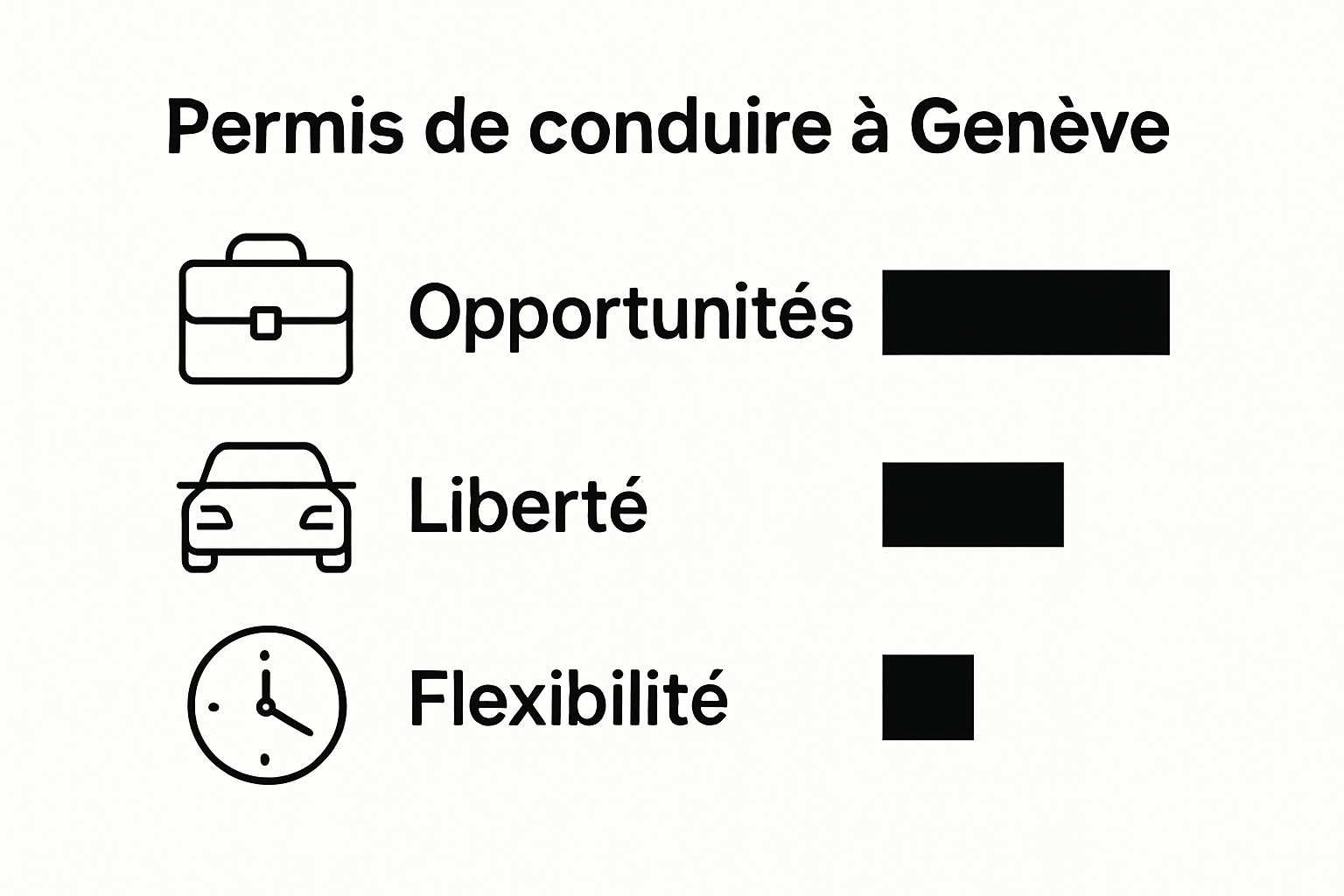 Permis de conduire à Genève

Opportunités

Liberté

Flexibilité