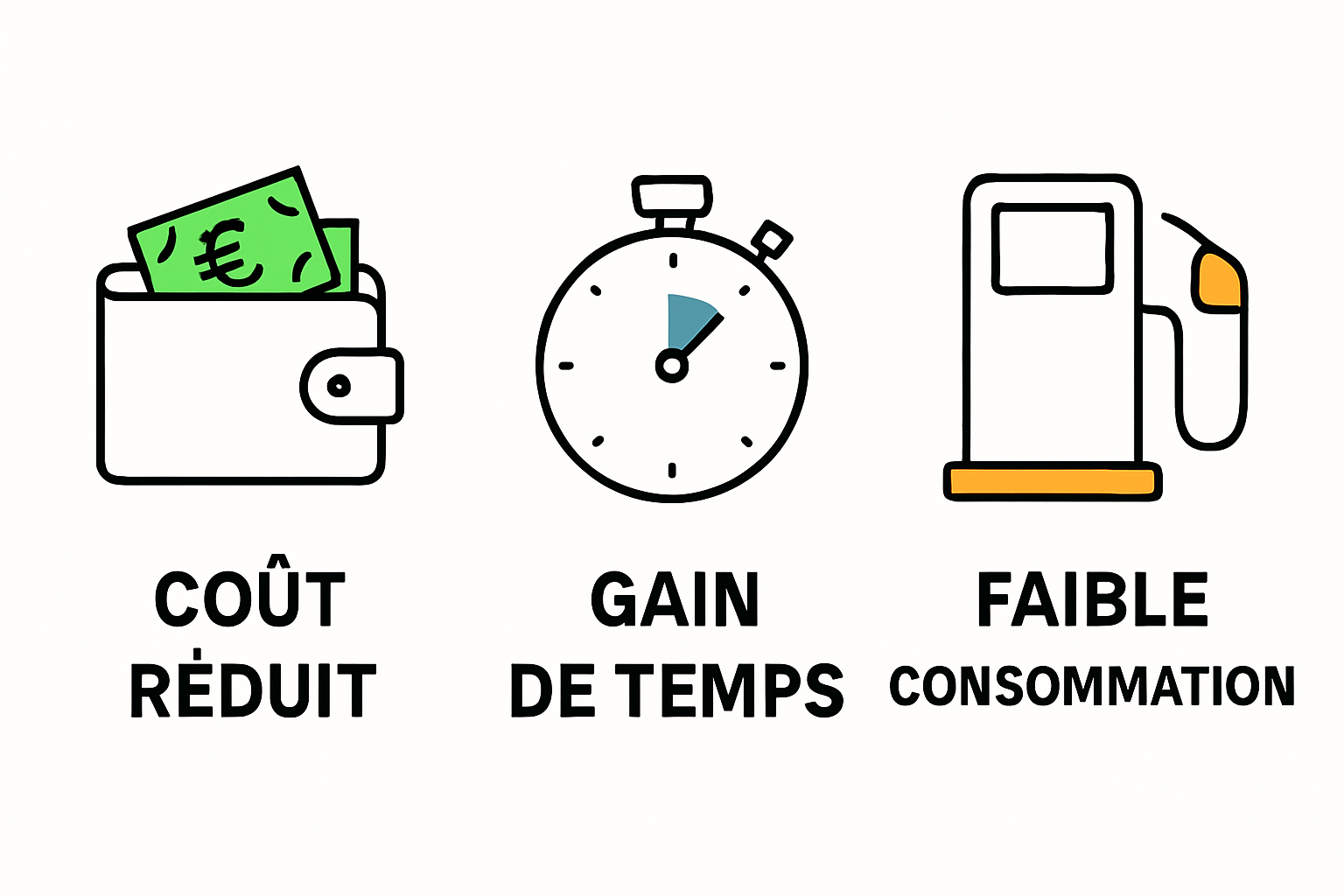 €

COÛT
RÉDUIT

GAIN
DE TEMPS

FAIBLE
CONSOMMATION