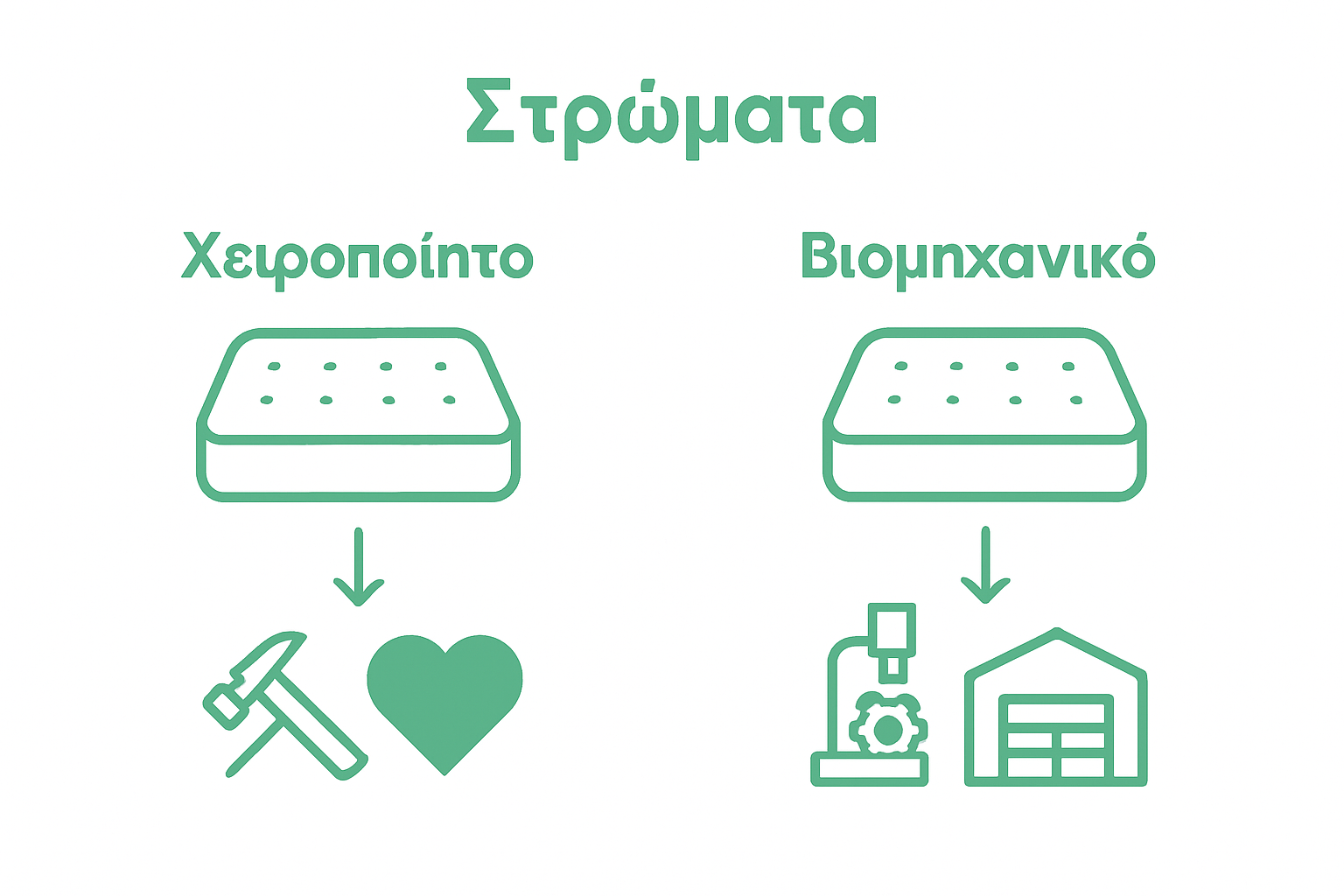 Στρώματα

Χειροποίητο

Βιομηχανικό