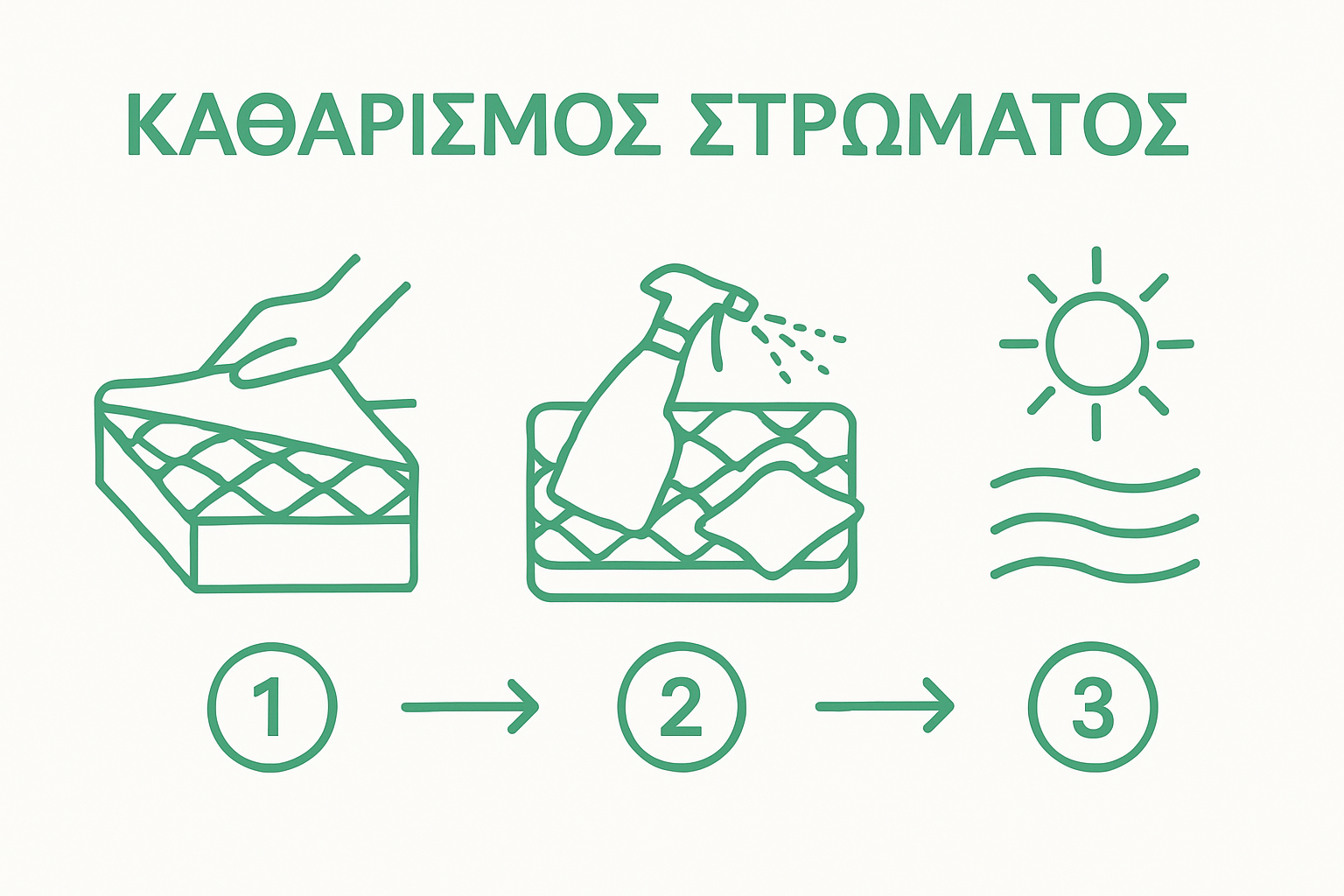 ΚΑΘΑΡΙΣΜΟΣ ΣΤΡΩΜΑΤΟΣ

① → ② → ③