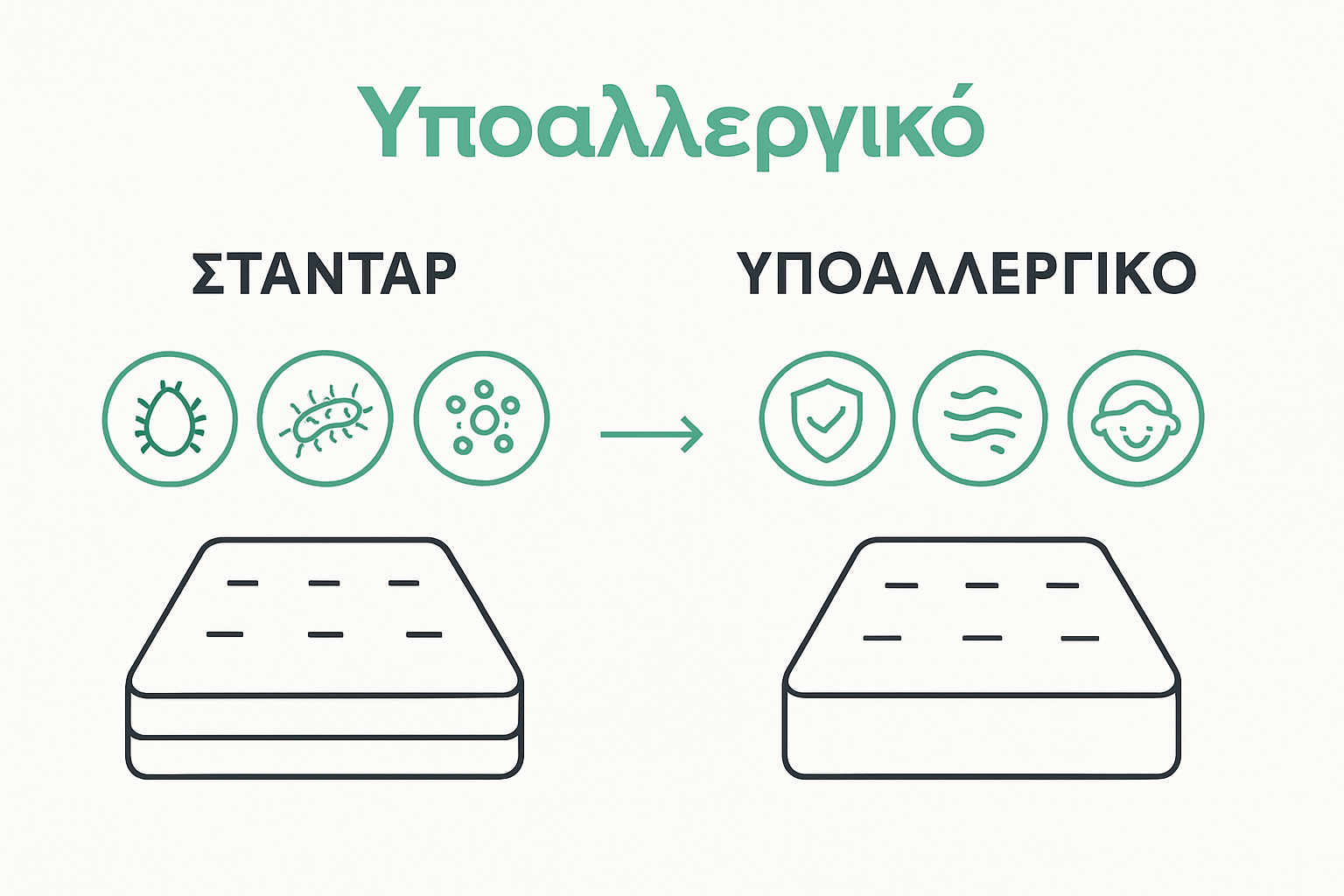 Υποαλλεργικό

ΣΤΑΝΤΑΡ

ΥΠΟΑΛΛΕΡΓΙΚΟ