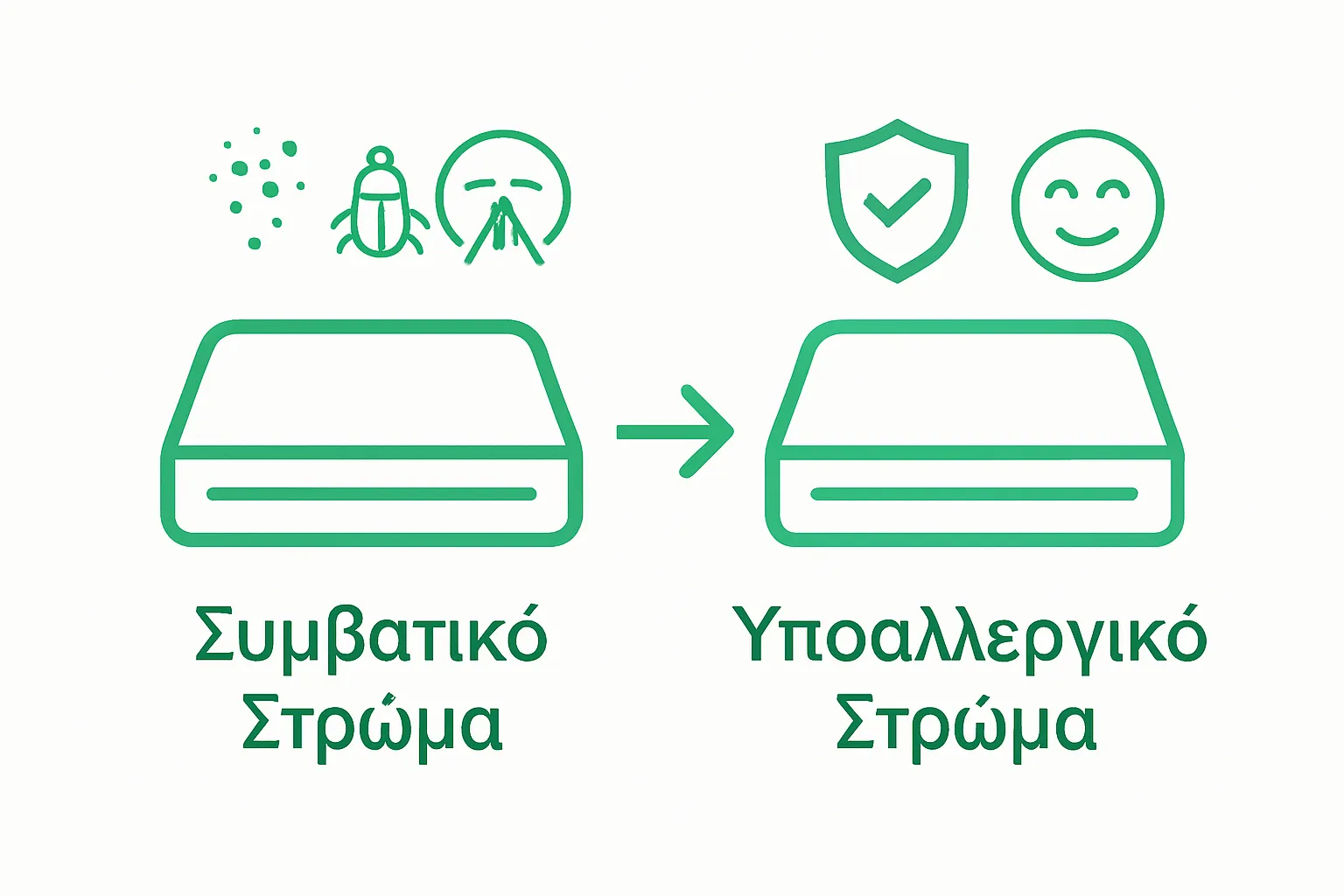 Συμβατικό Στρώμα

Υποαλλεργικό Στρώμα