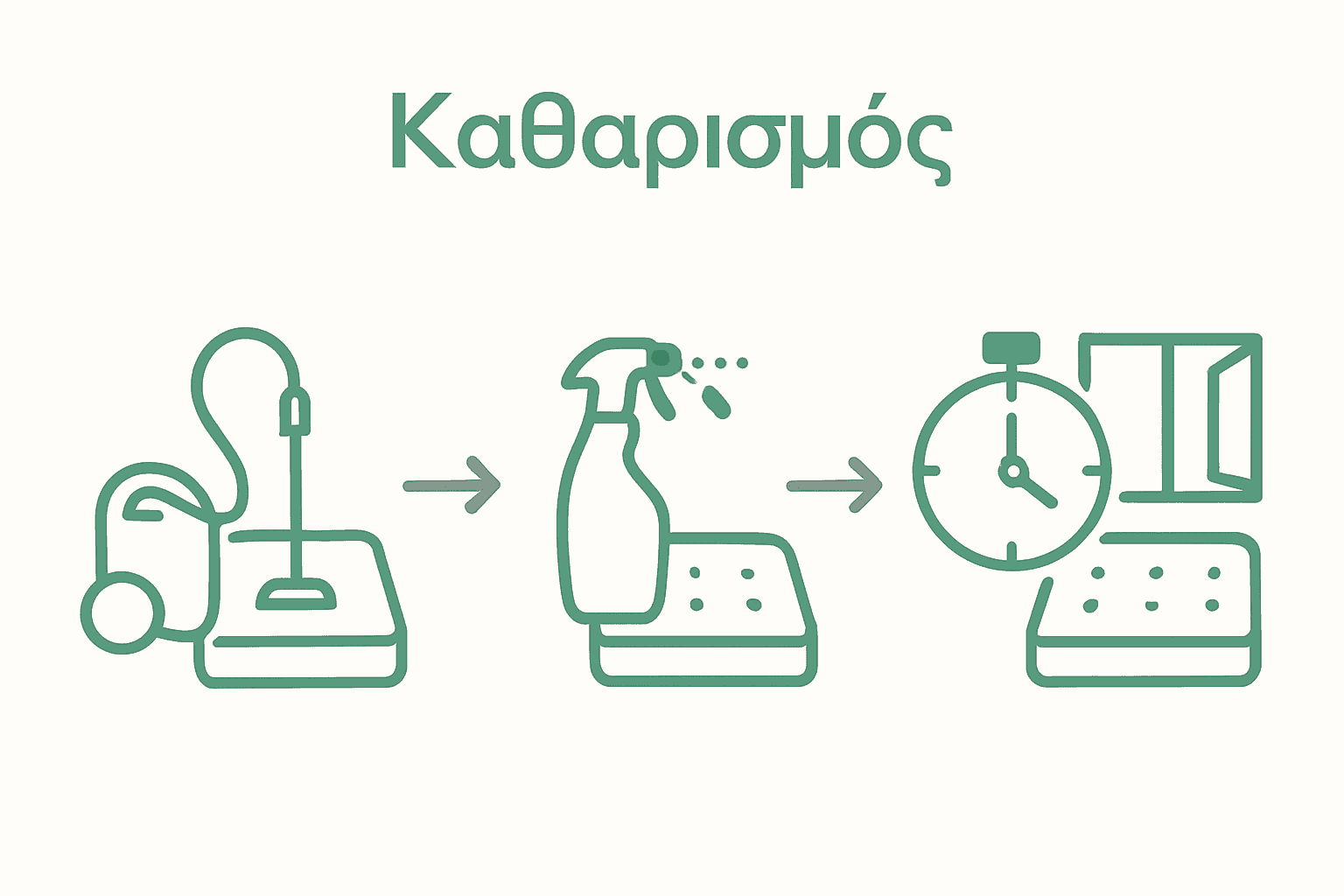 Καθαρισμός