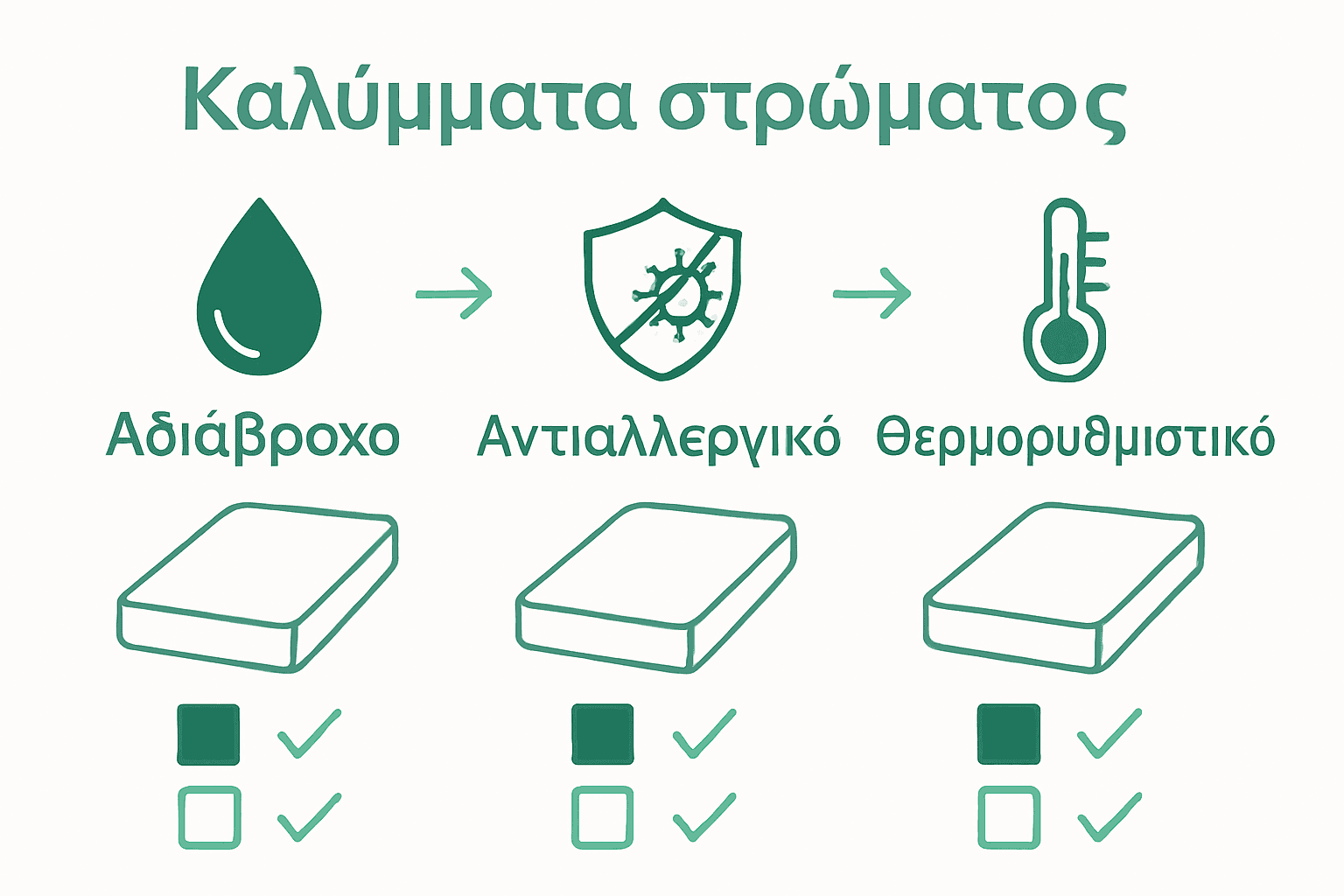 Καλύμματα στρώματος

Αδιάβροχο

Αντιαλλεργικό

Θερμορυθμιστικό