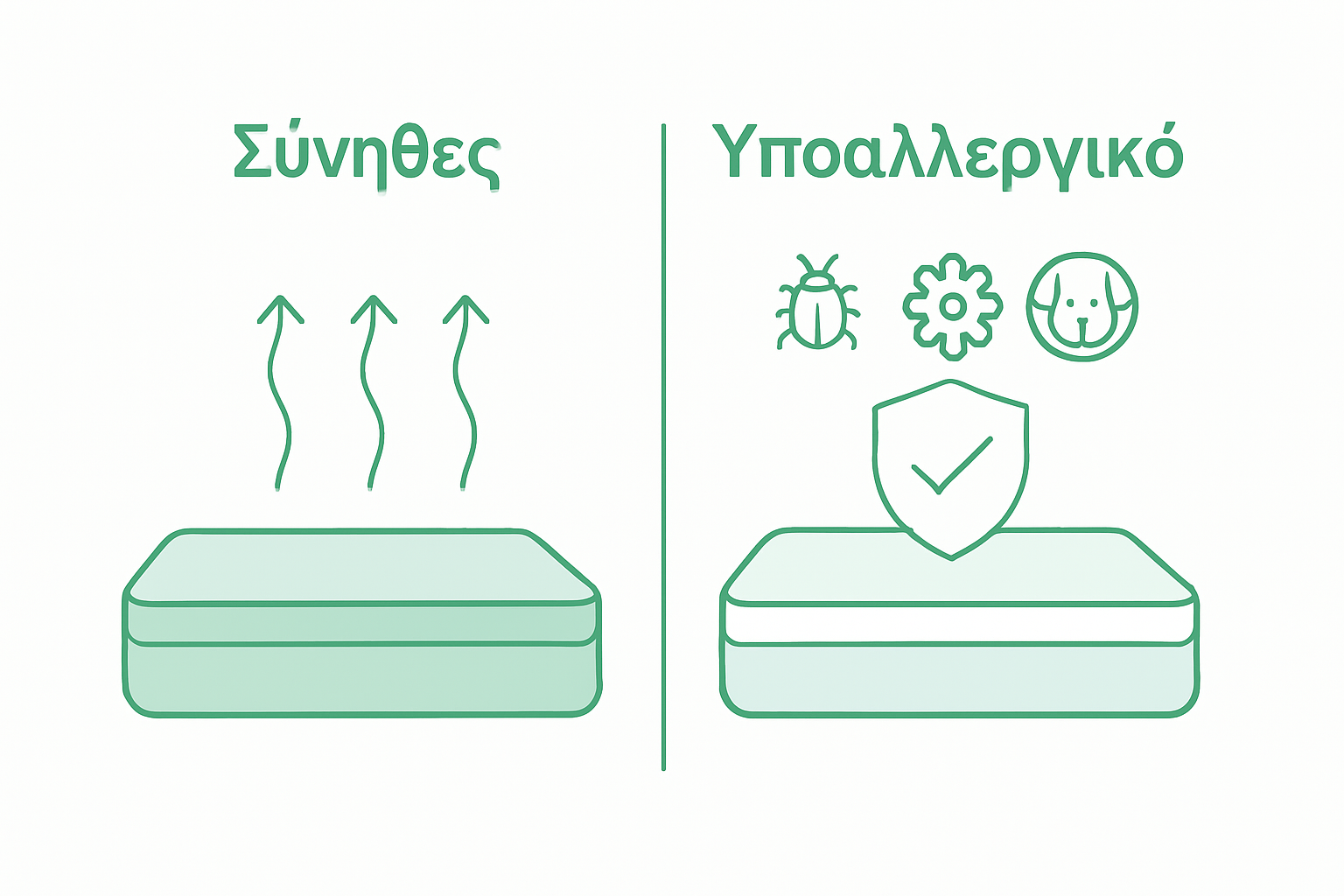 Σύνηθες

Υποαλλεργικό