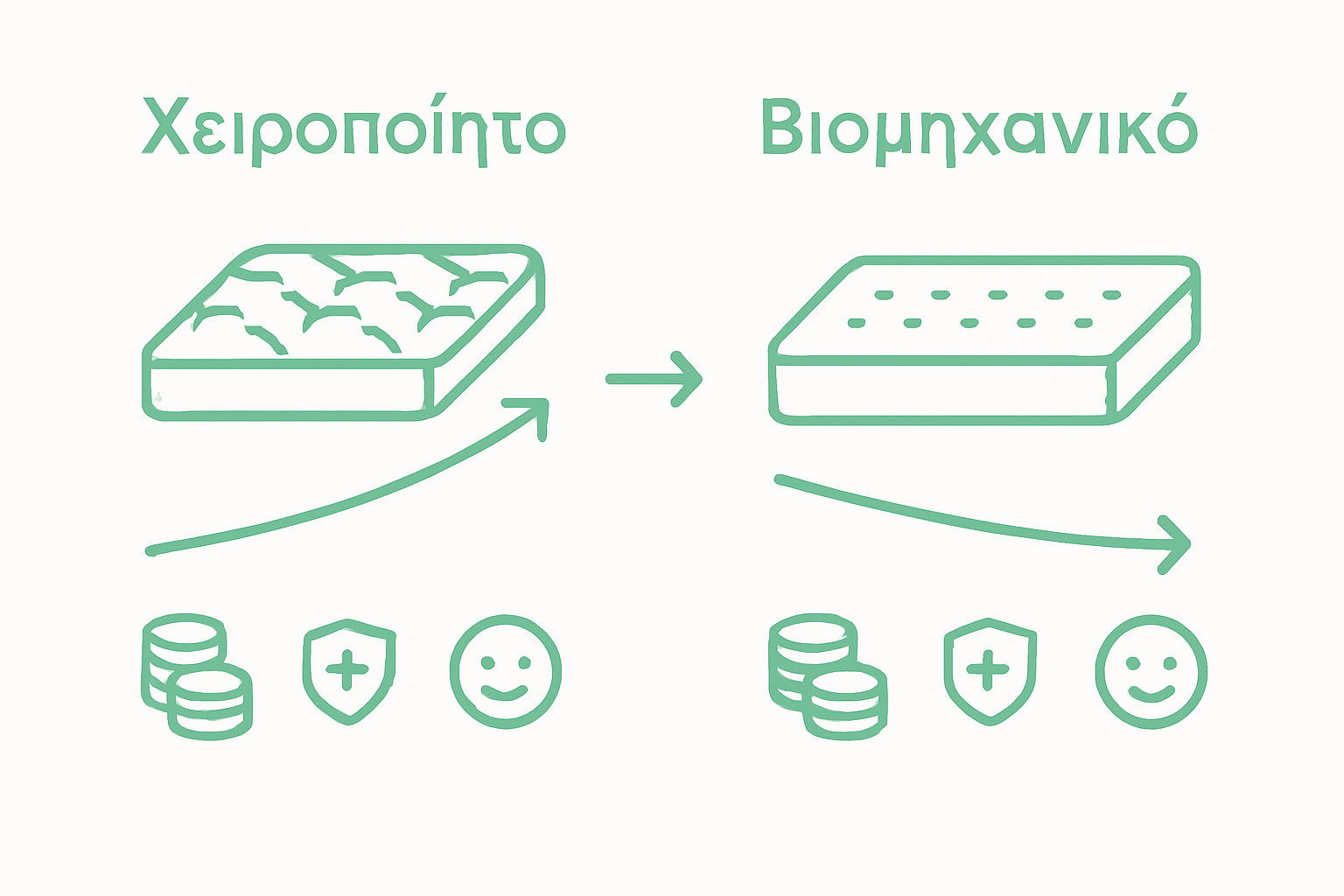 Χειροποίητο

Βιομηχανικό