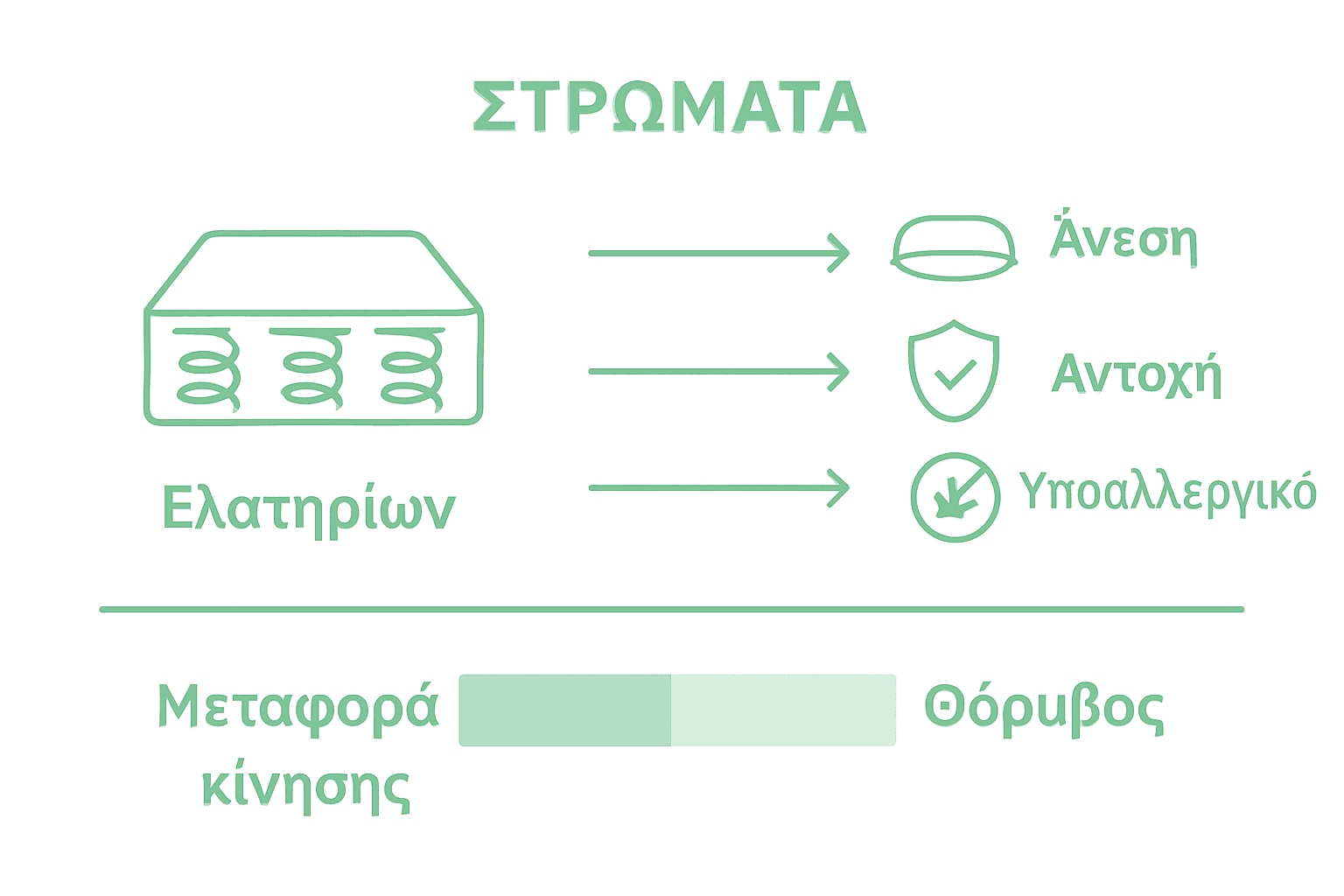 ΣΤΡΩΜΑΤΑ

Ελατηρίων

Άνεση

Αντοχή

Υποαλλεργικό

Μεταφορά κίνησης

Θόρυβος