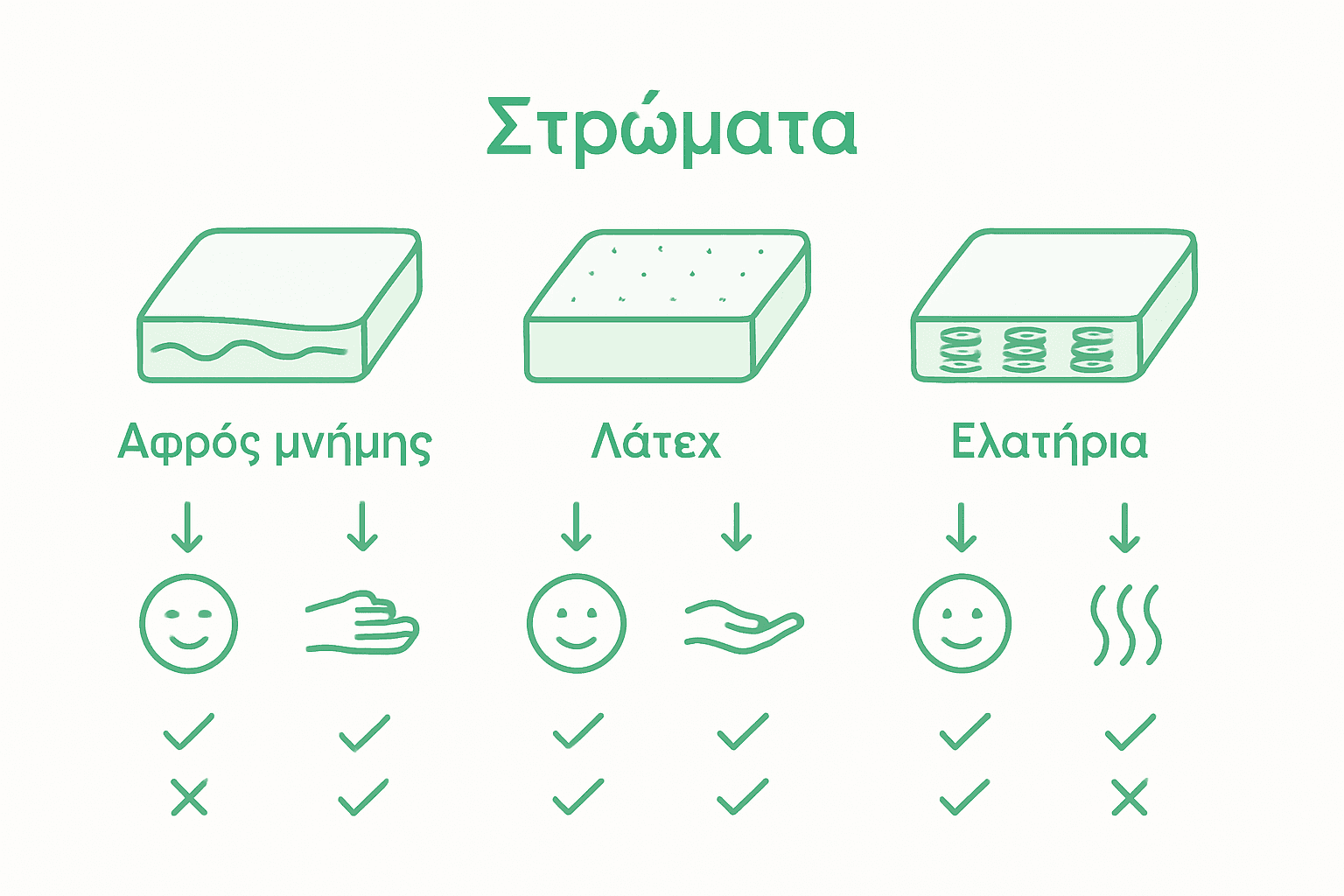 Στρώματα

Αφρός μνήμης

Λάτεχ

Ελατήρια