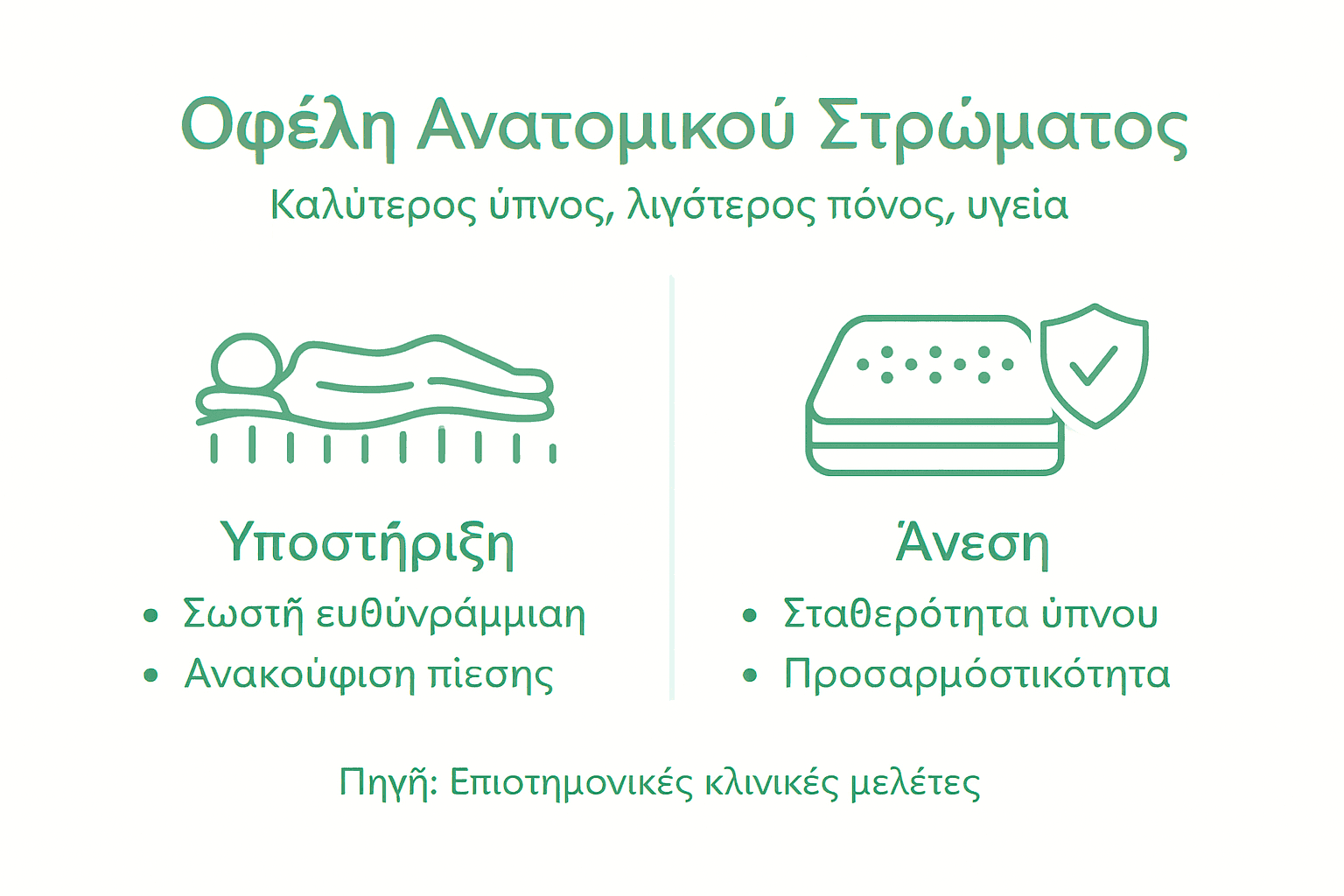 Οφέλη Ανατομικού Στρώματος

Καλύτερος ύπνος, λιγότερος πόνος, υγεία

Υποστήριξη

• Σωστῆ ευθύνράμμιαη
• Ανακούφιση πίεσης

Άνεση

• Σταθερότητα ύπνου
• Προσαρμόστικότητα

Πηγῆ: Επιοτημονικές κλινικές μελέτες