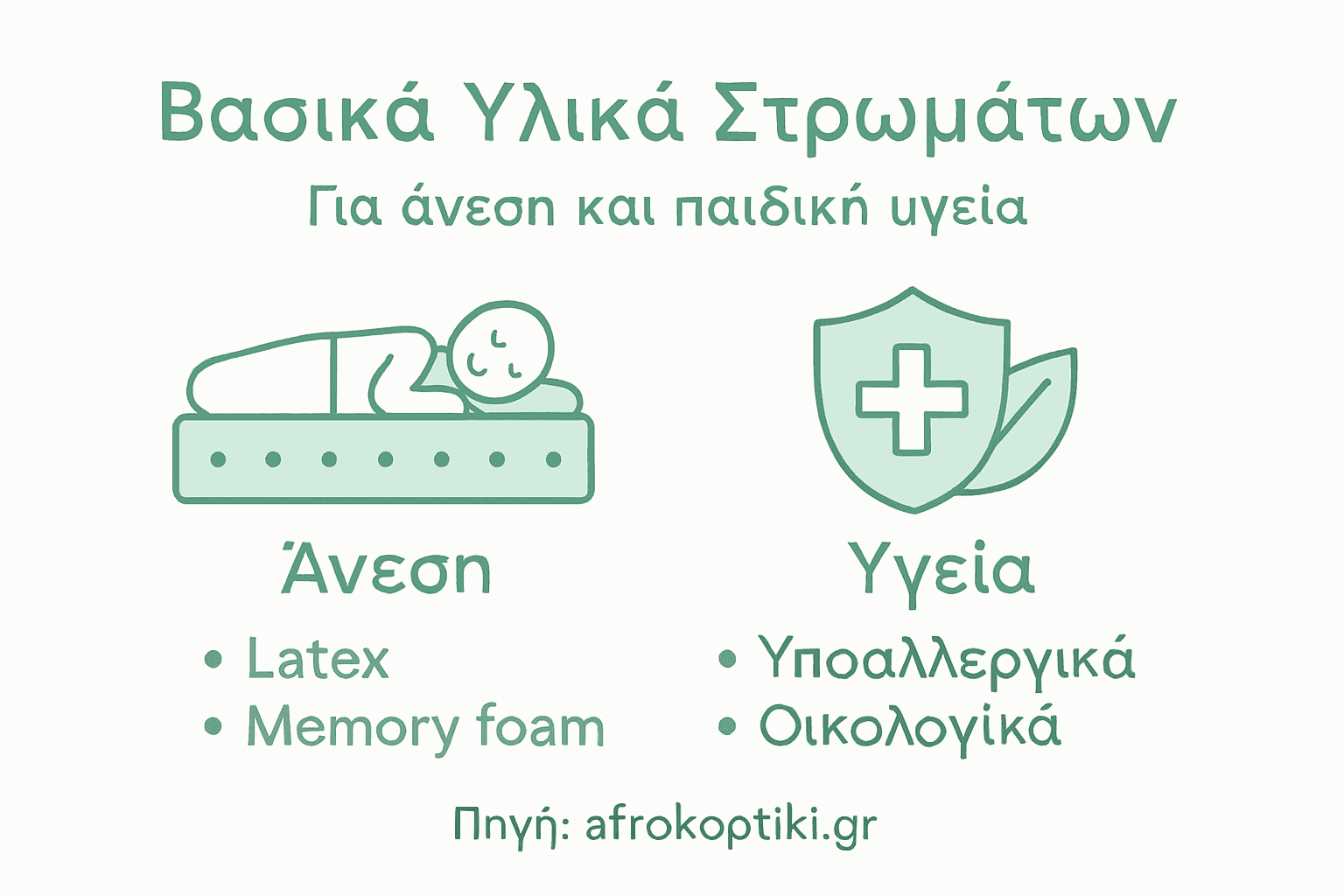 Βασικά Υλικά Στρωμάτων

Για άνεση και παιδική υγεία

Άνεση

• Latex
• Memory foam

Υγεία

• Υποαλλεργικά
• Οικολογικά

Πηγή: afrokoptiki.gr