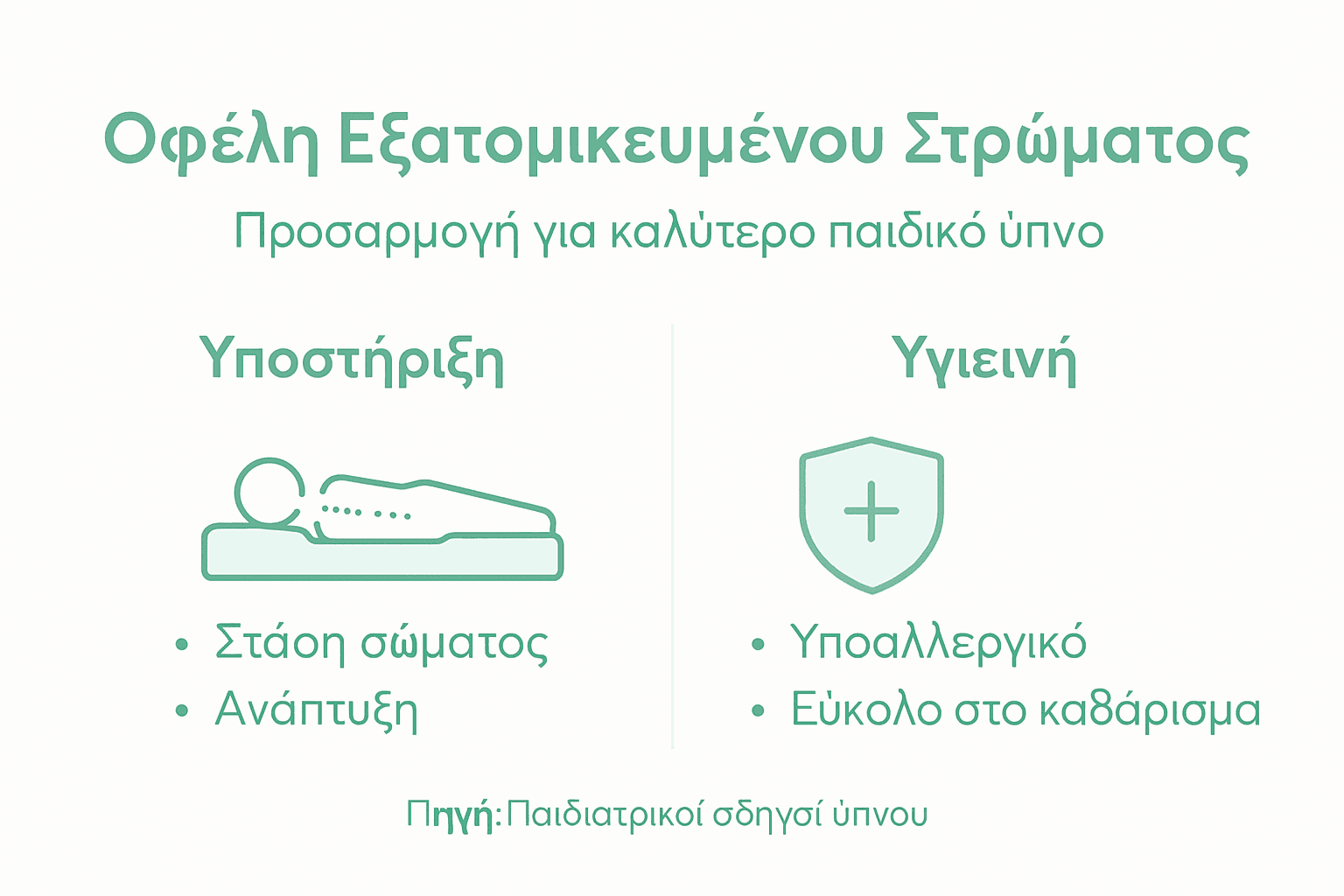 Οφέλη Εξατομικευμένου Στρώματος

Προσαρμογή για καλύτερο παιδικό ύπνο

Υποστήριξη

• Στάση σώματος
• Ανάπτυξη

Υγιεινή

• Υποαλλεργικό
• Εύκολο στο καθάρισμα

Πηγή: Παιδιατρικοί σδηγσί ύπνου