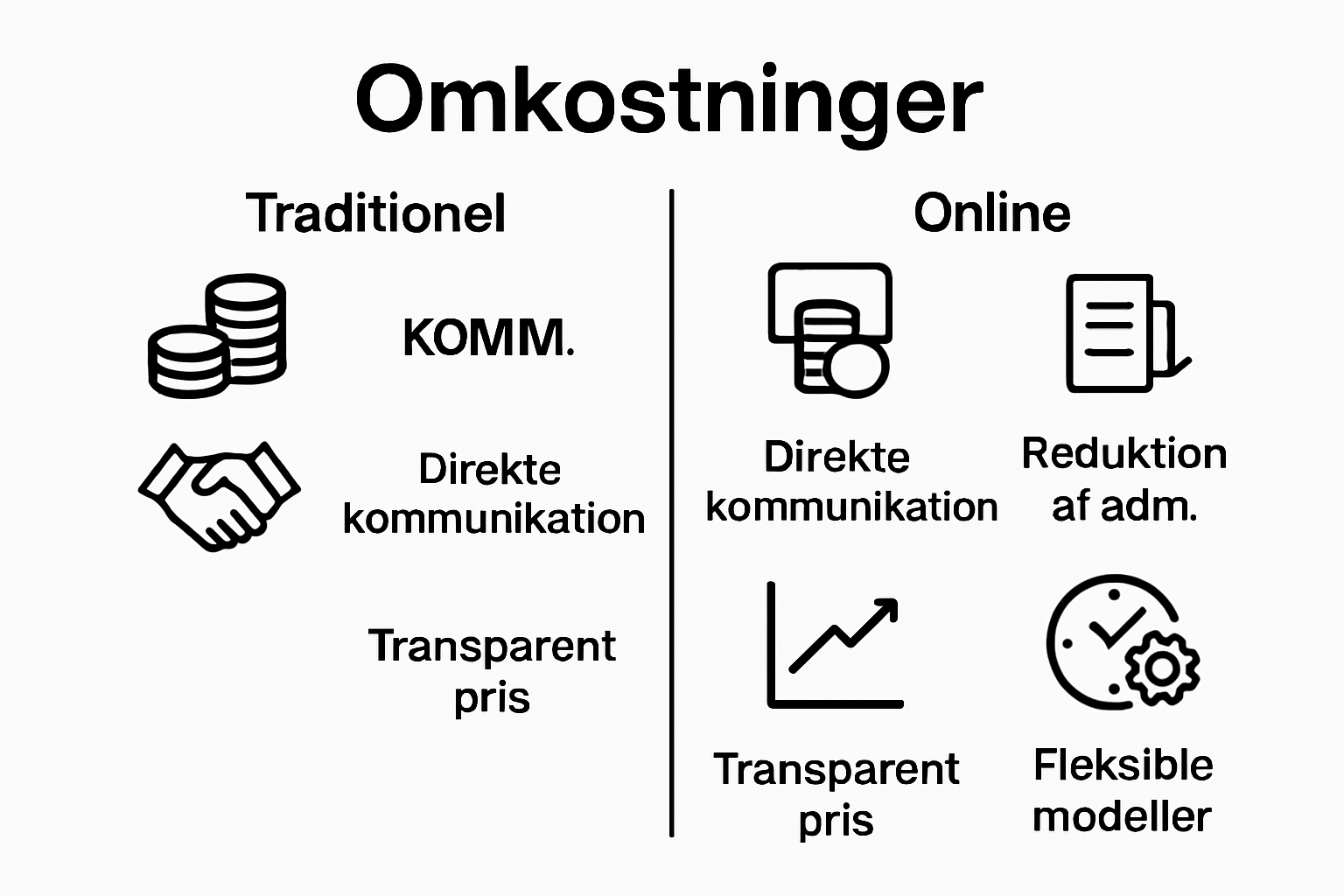 Omkostninger

Traditionel

KOMM.

Direkte kommunikation

Transparent pris

Online

Direkte kommunikation

Reduktion af adm.

Transparent pris

Fleksible modeller