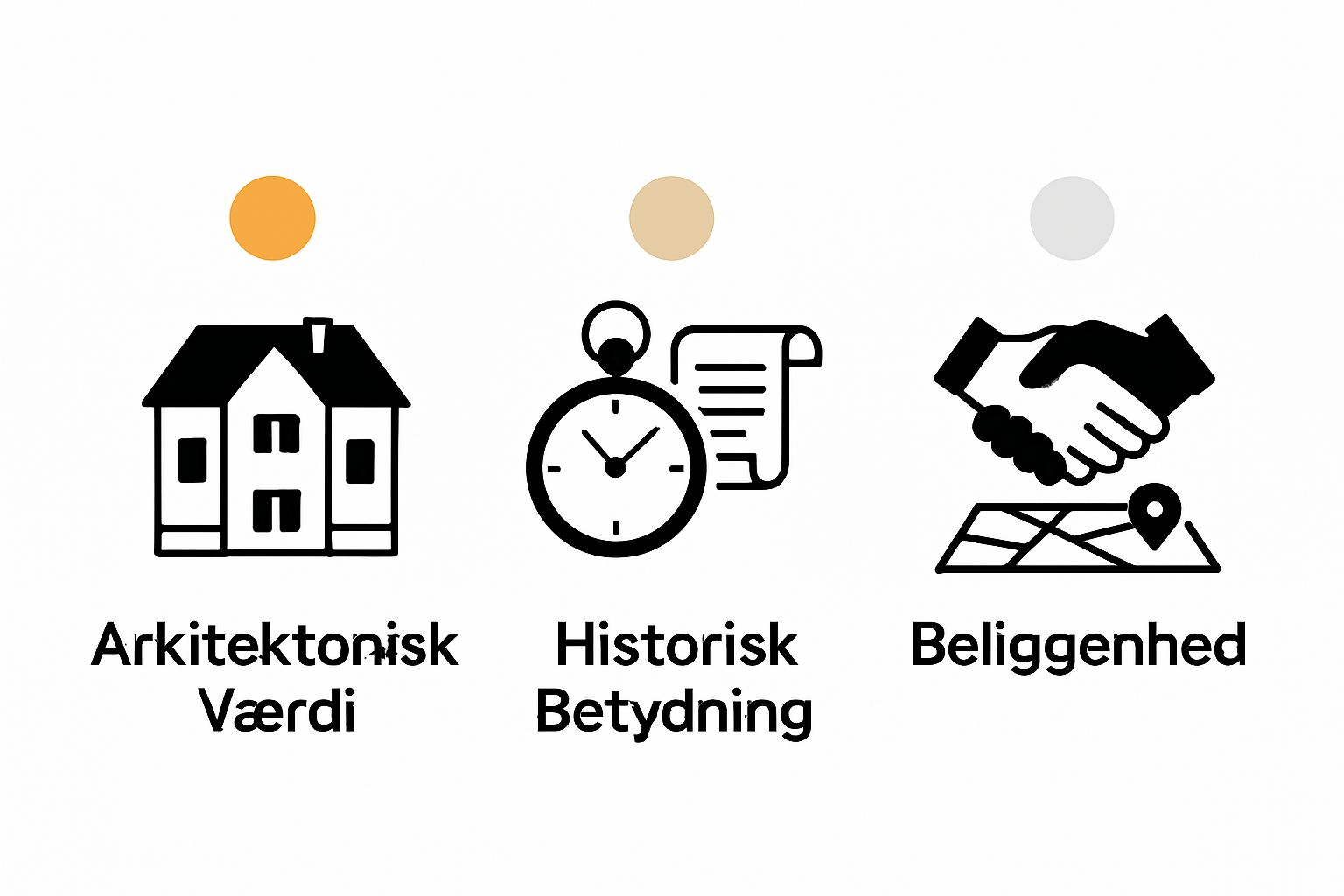 Arkitektonisk Værdi

Historisk Betydning

Beliggenhed