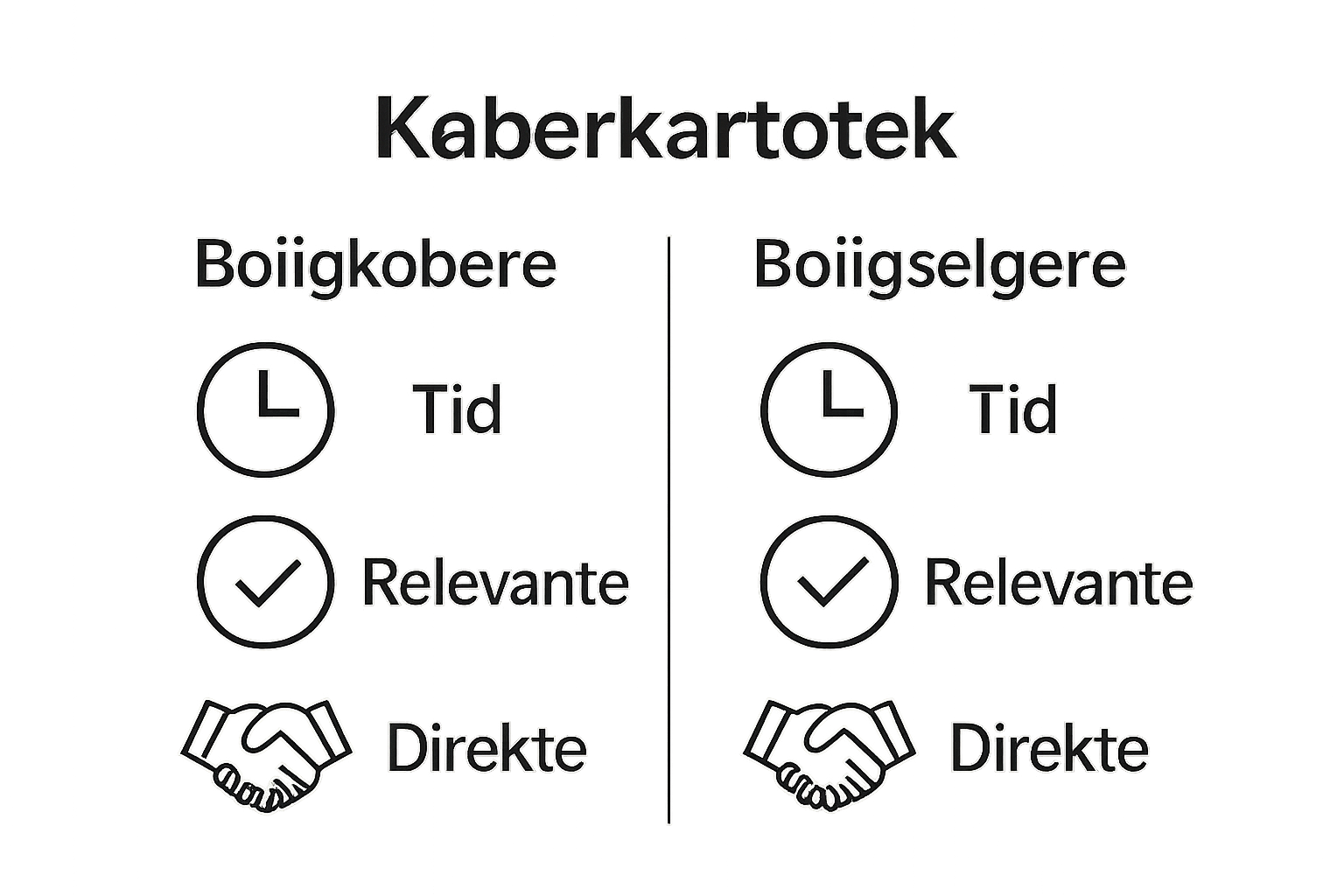 Kaberkartotek

Boiigkobere

Tid

Relevante

Direkte

Boiigselgere

Tid

Relevante

Direkte