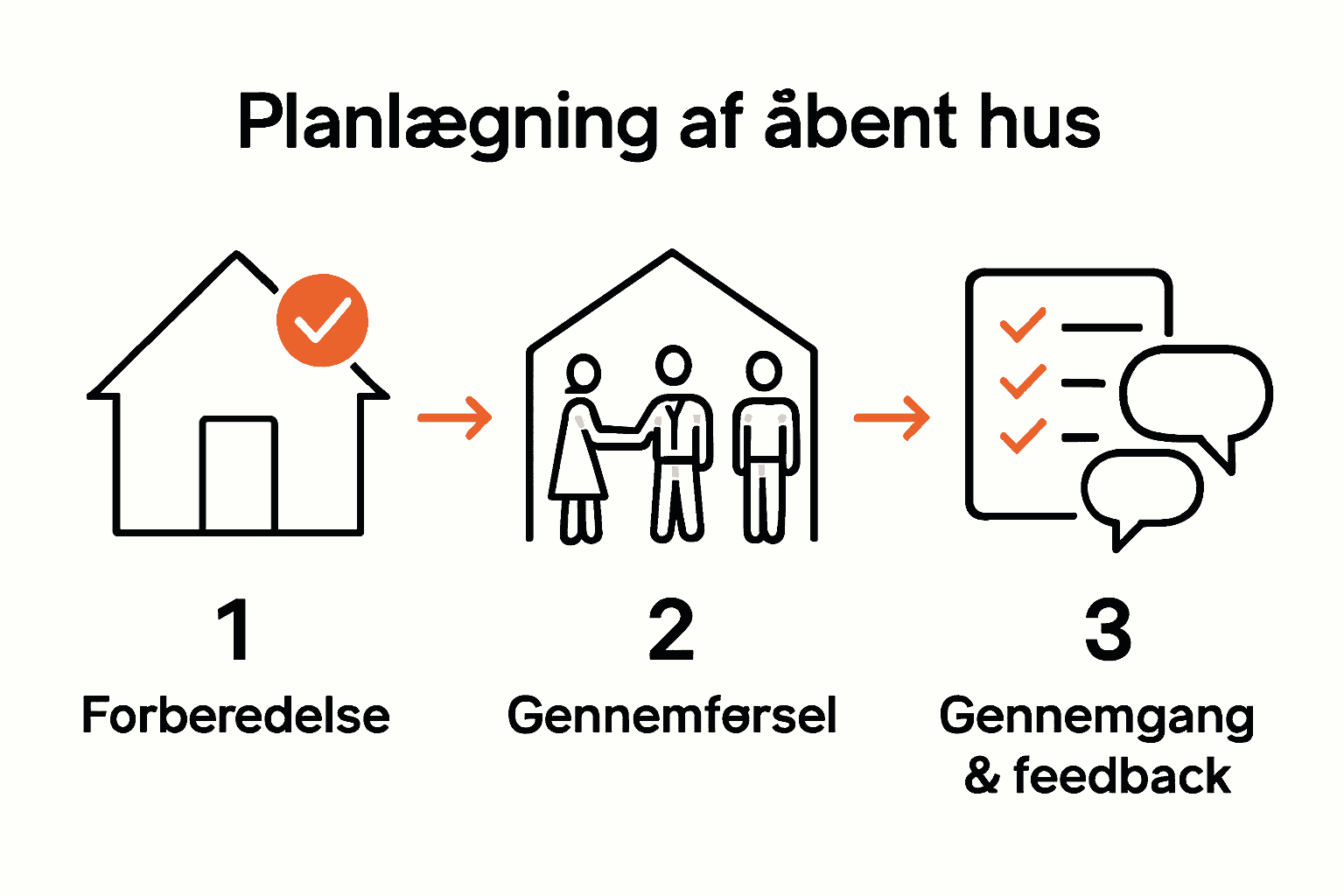 Planlægning af åbent hus

1
Forberedelse

2
Gennemførsel

3
Gennemgang & feedback