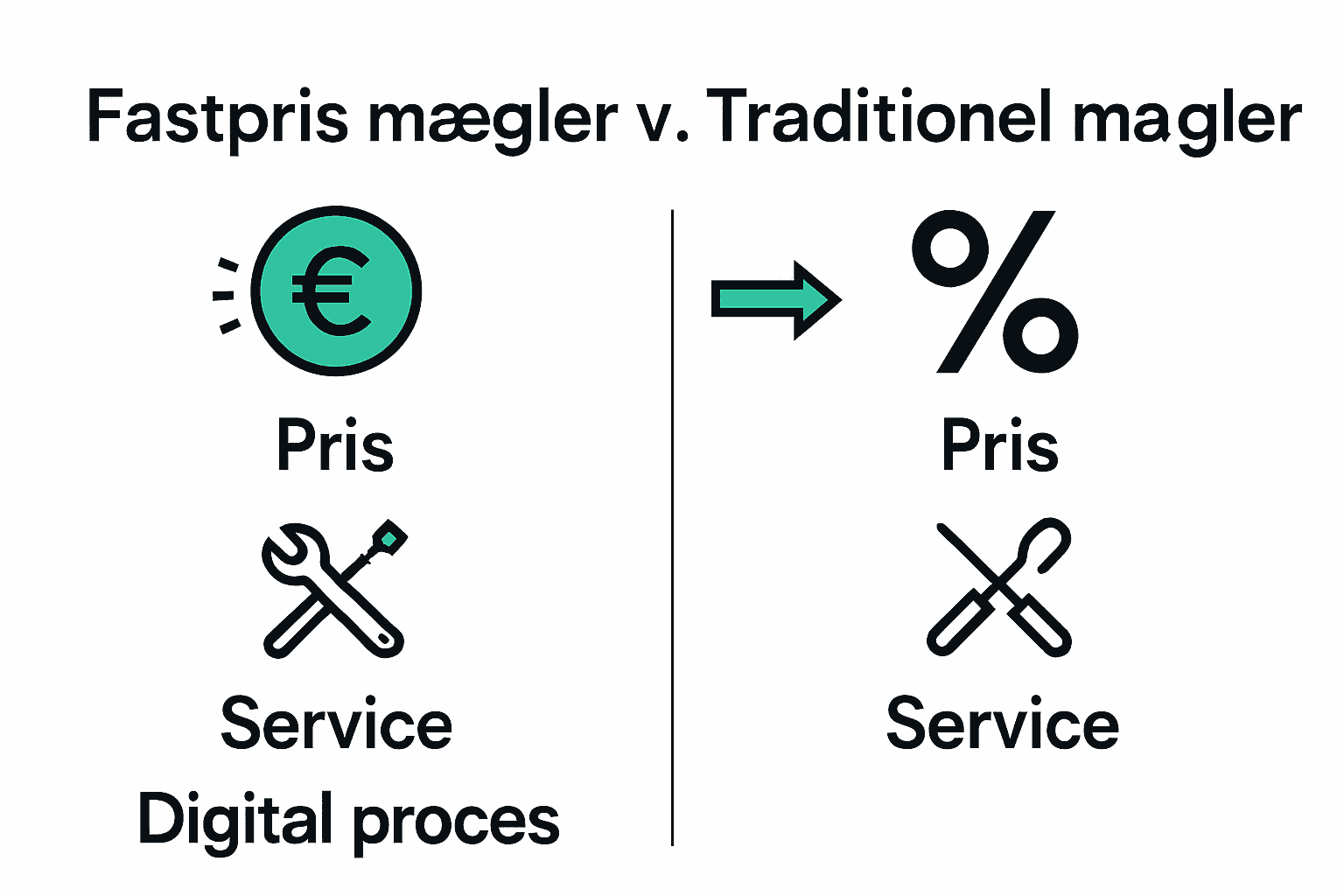 Fastpris mægler v. Traditionel magler

€

Pris

Service

Digital proces

%

Pris

Service