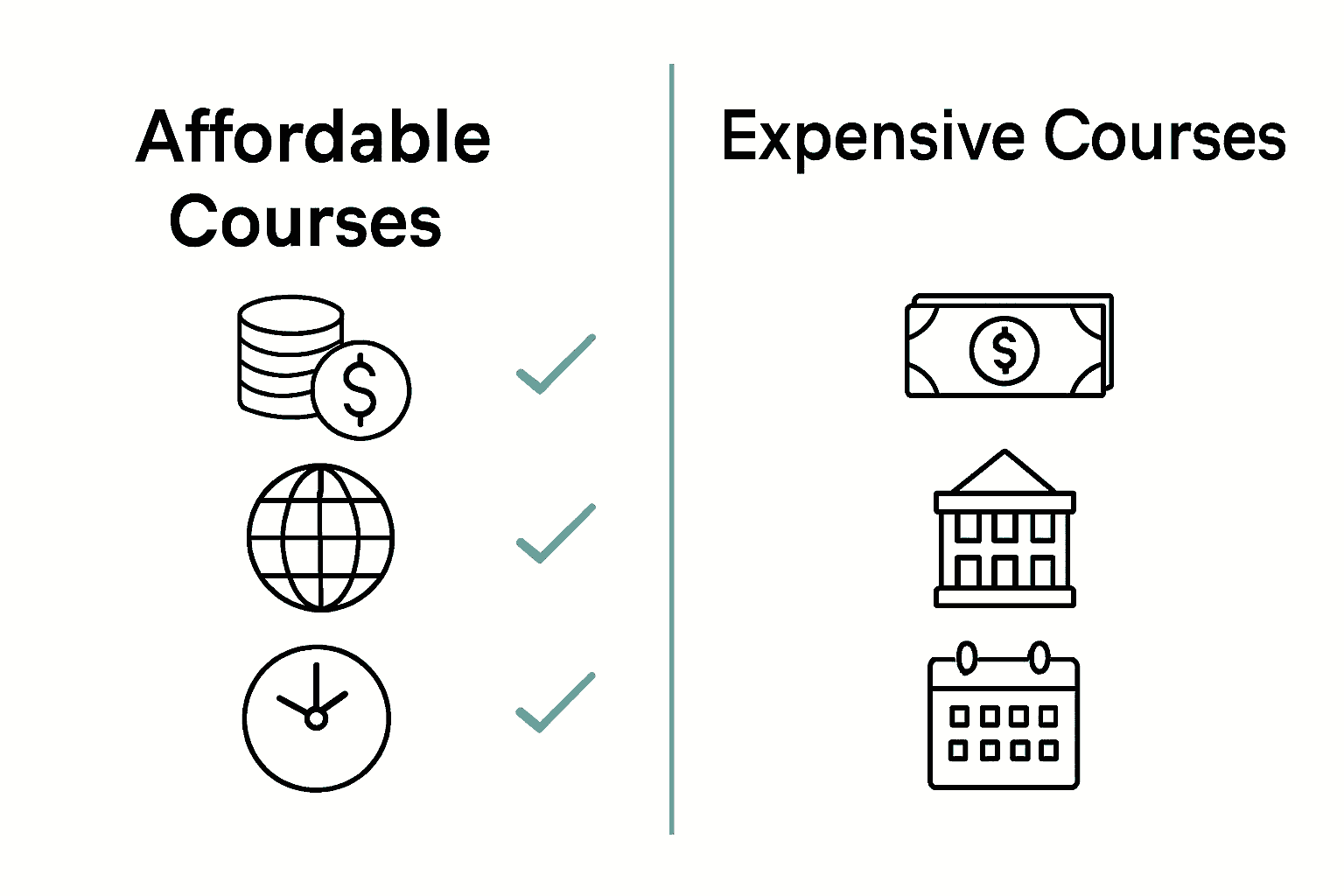 Affordable Courses

Expensive Courses