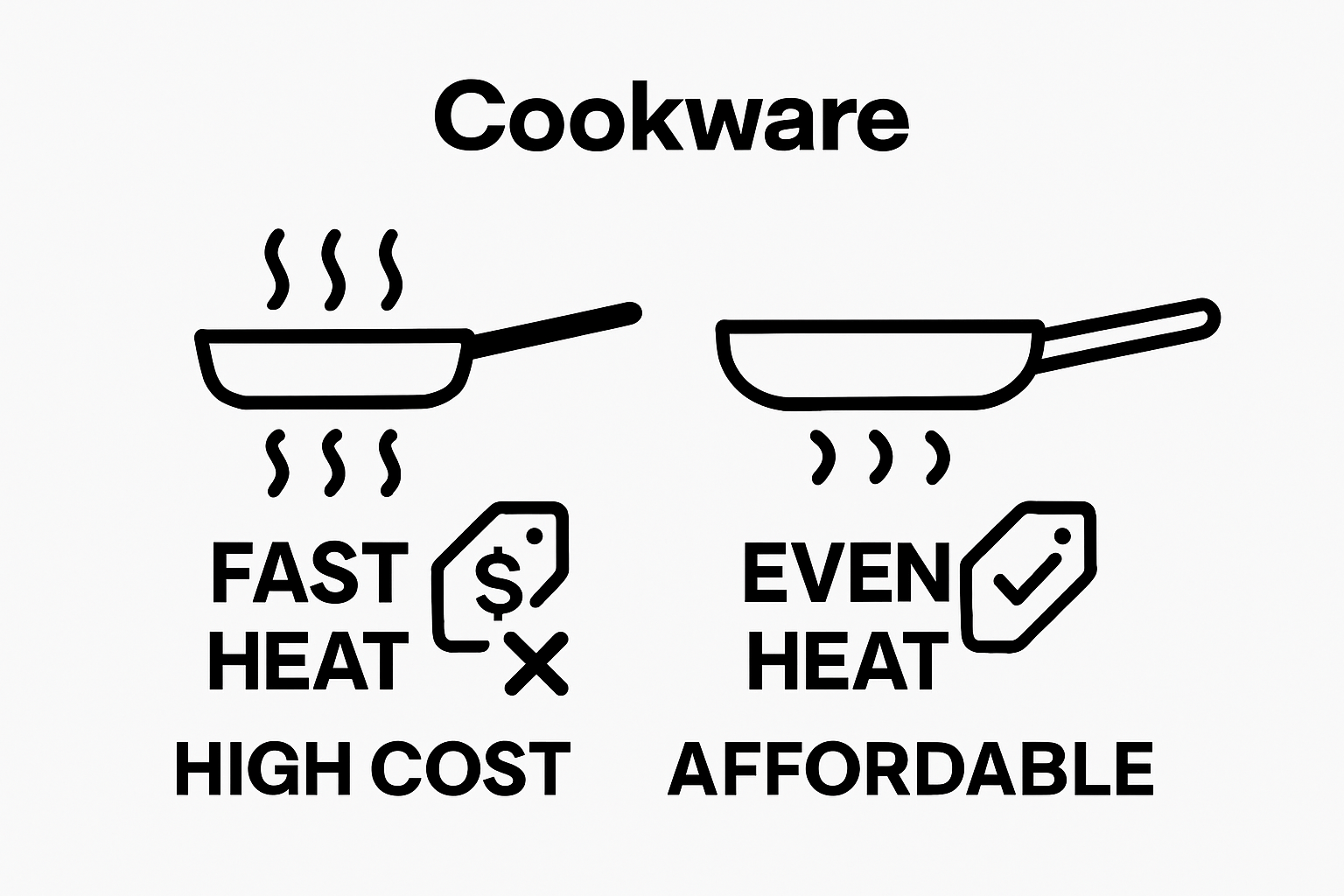 Cookware

FAST HEAT

$

HIGH COST

EVEN HEAT

AFFORDABLE