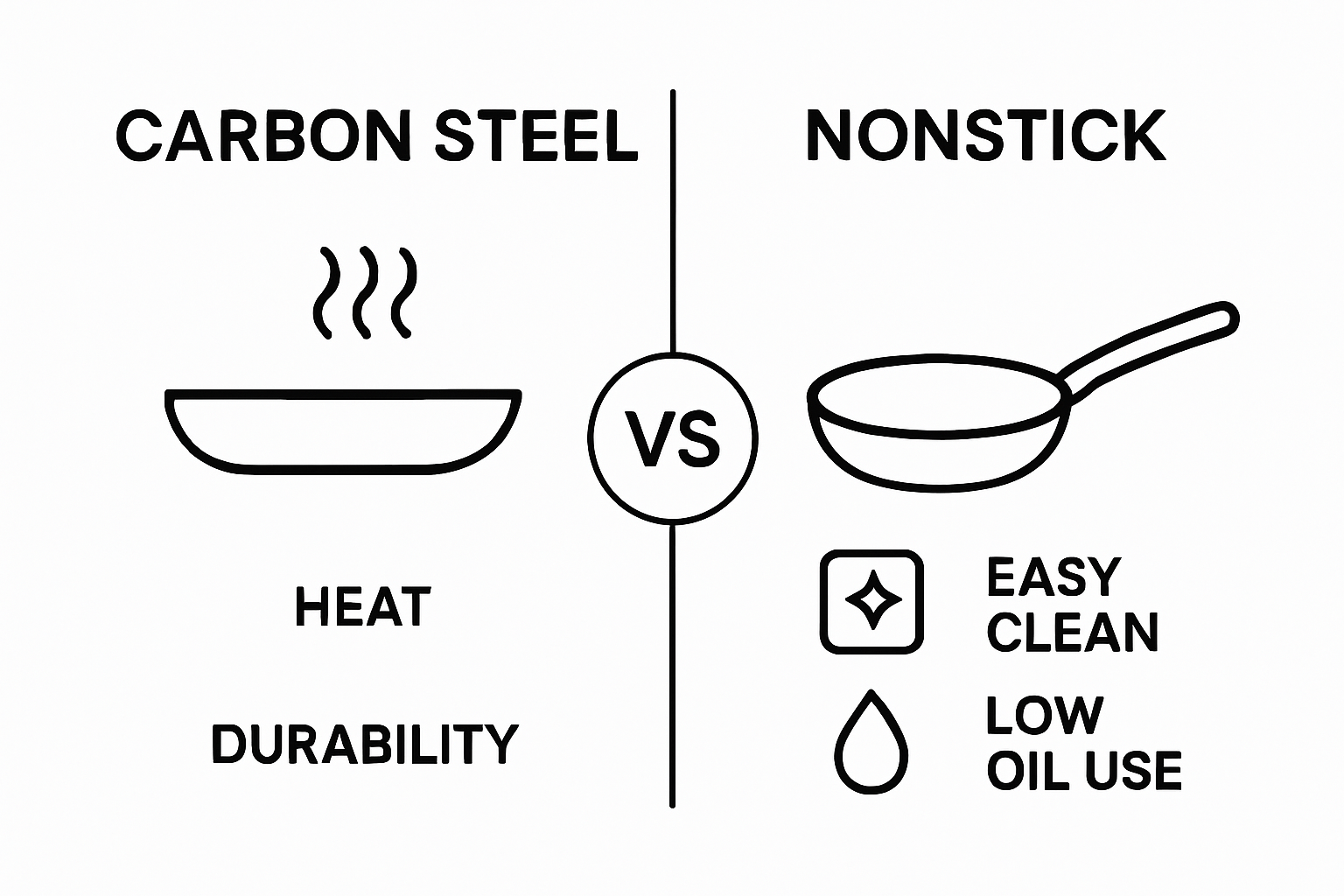 CARBON STEEL

HEAT

DURABILITY

VS

NONSTICK

EASY CLEAN

LOW OIL USE