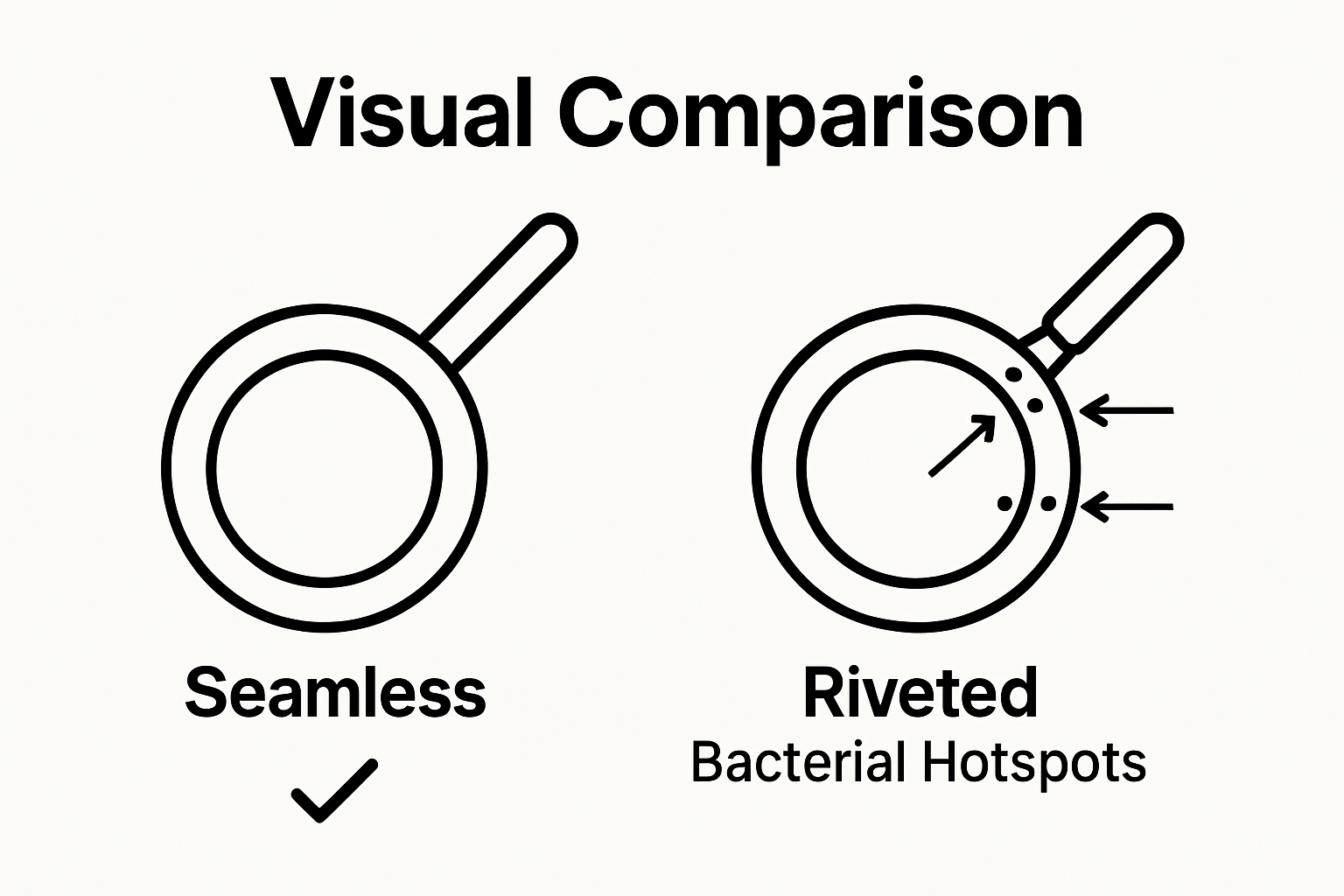 Visual Comparison

Seamless

Riveted
Bacterial Hotspots