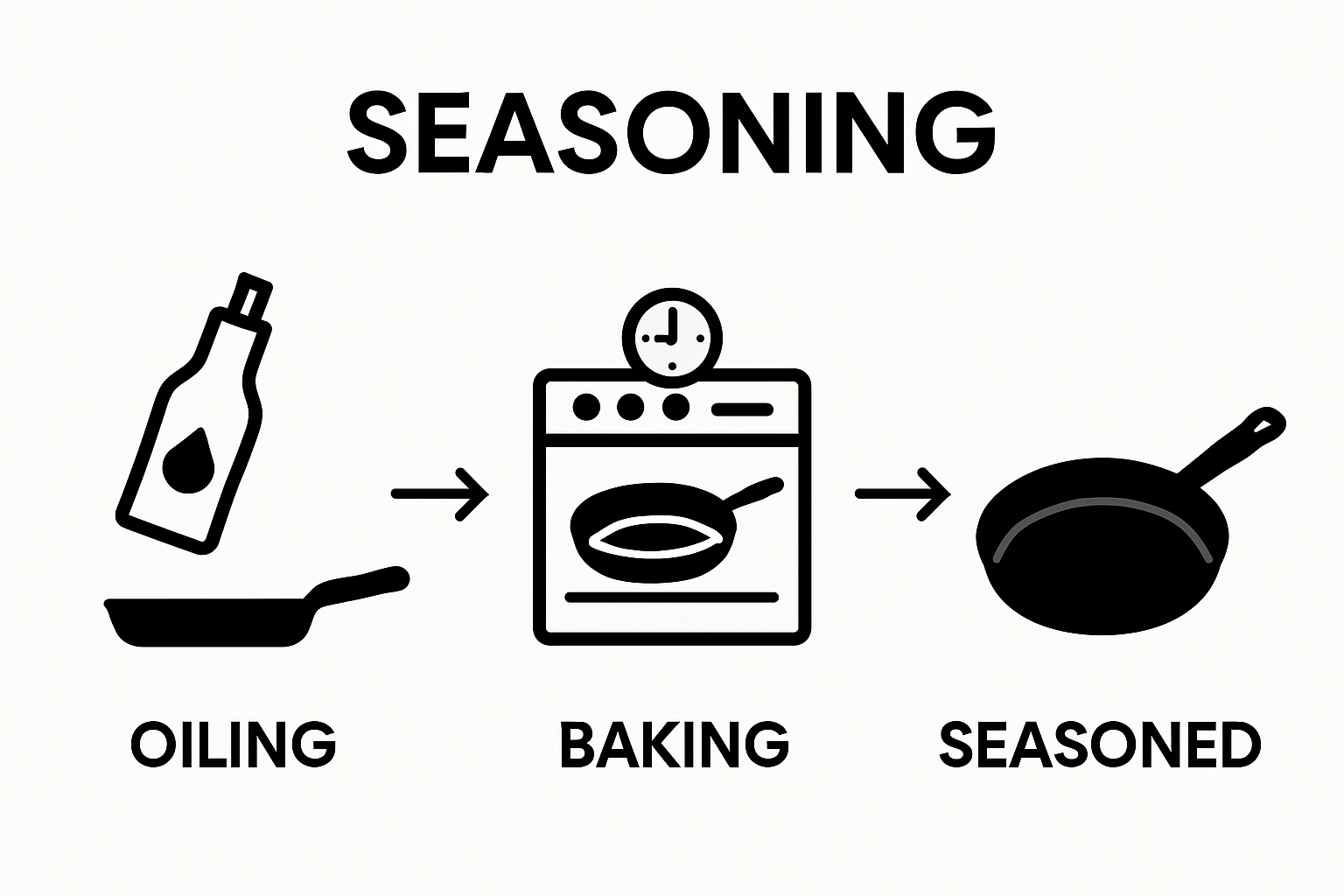 SEASONING

OILING

BAKING

SEASONED