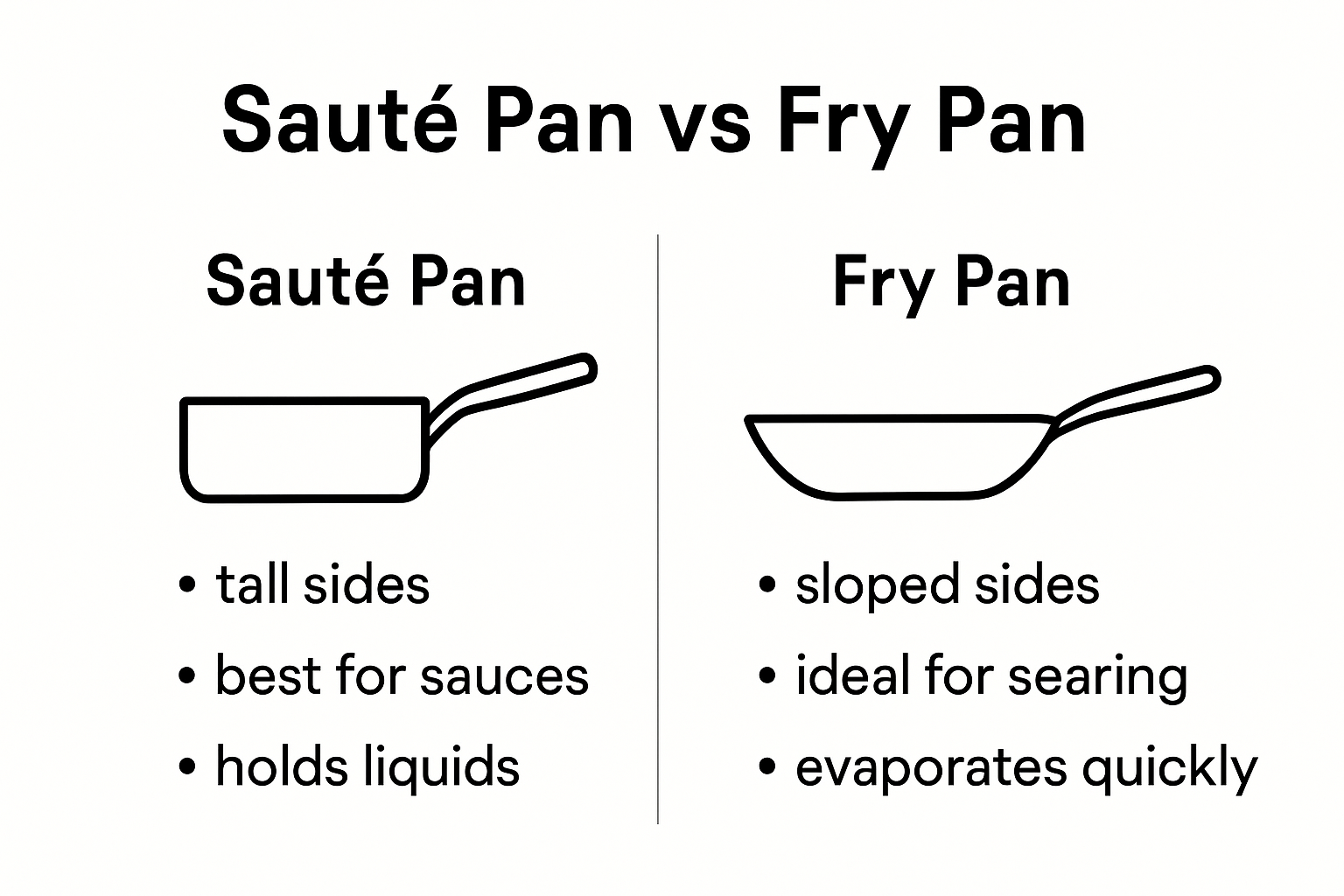 Sauté Pan vs Fry Pan

Sauté Pan

• tall sides
• best for sauces
• holds liquids

Fry Pan

• sloped sides
• ideal for searing
• evaporates quickly