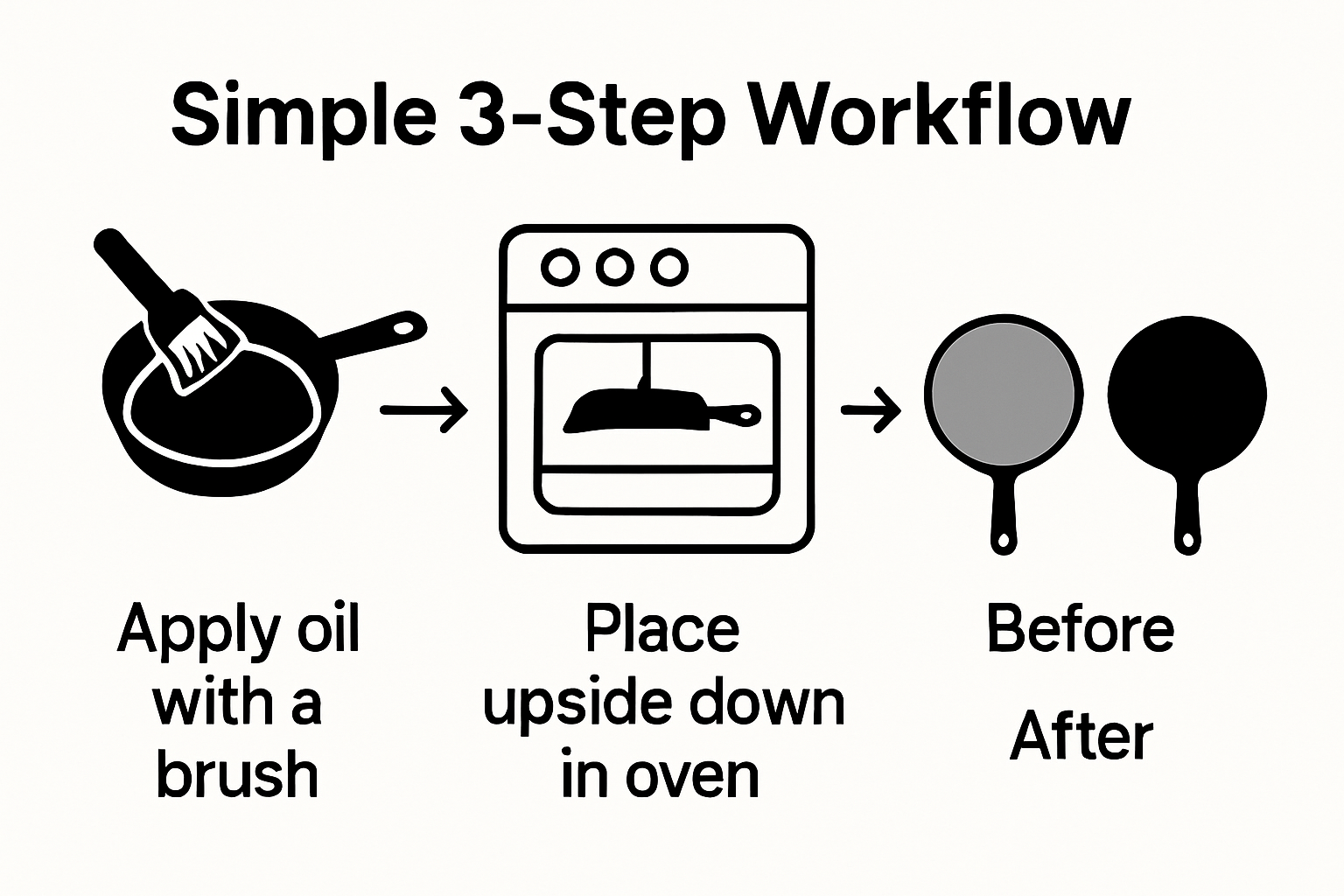 Simple 3-Step Workflow

Apply oil with a brush

Place upside down in oven

Before

After