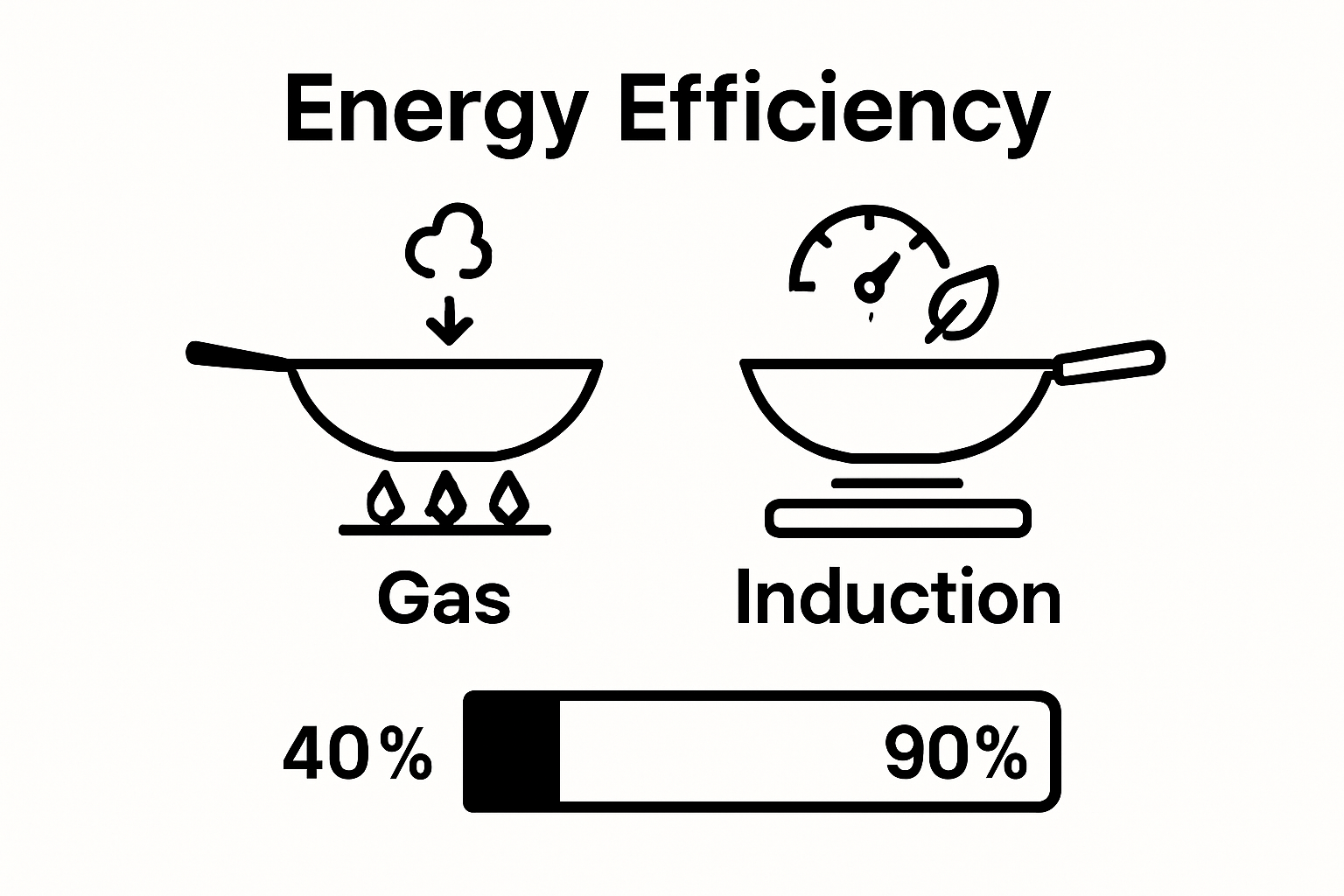 Energy Efficiency

Gas

Induction

40%

90%