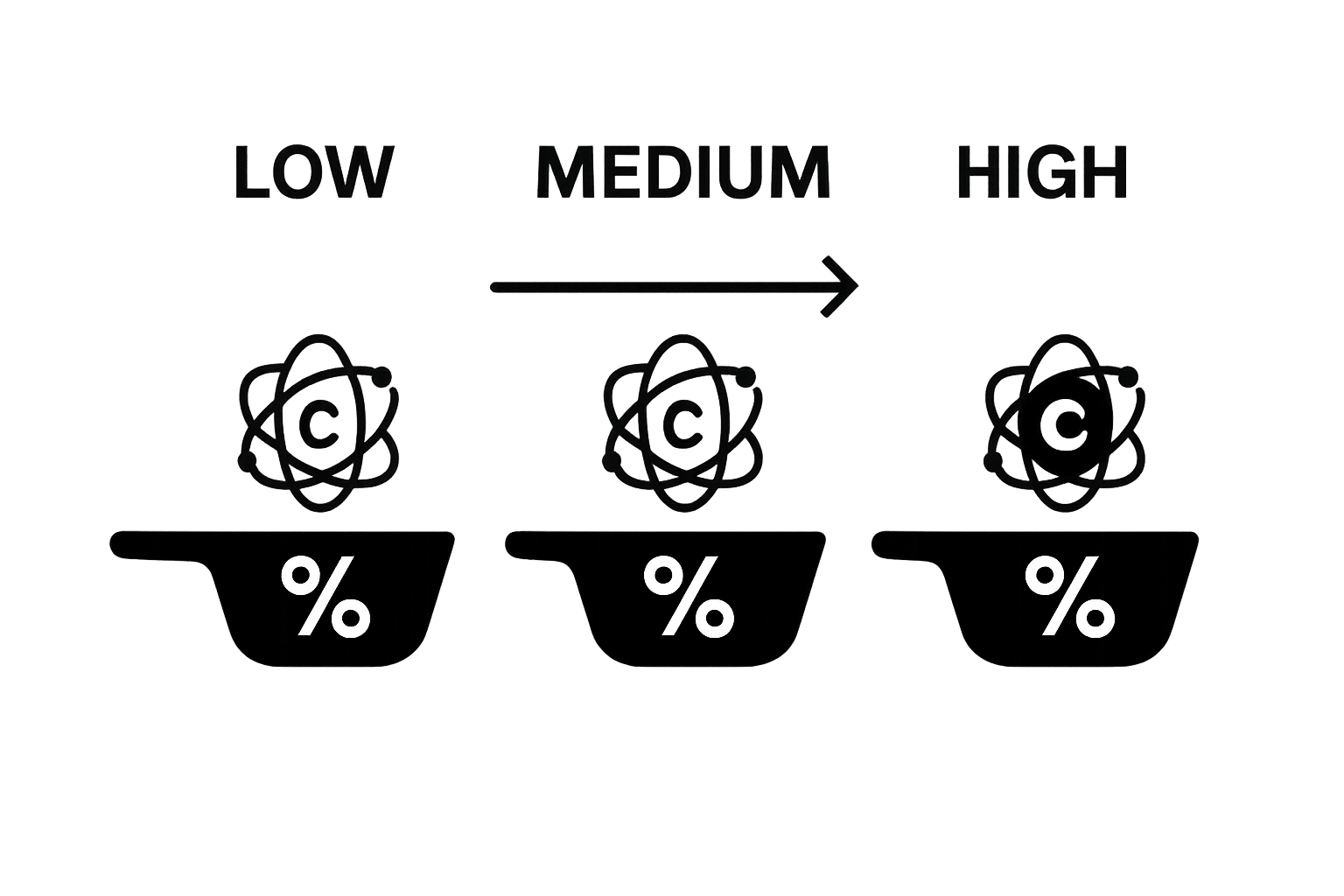 LOW MEDIUM HIGH

C C C

% % %