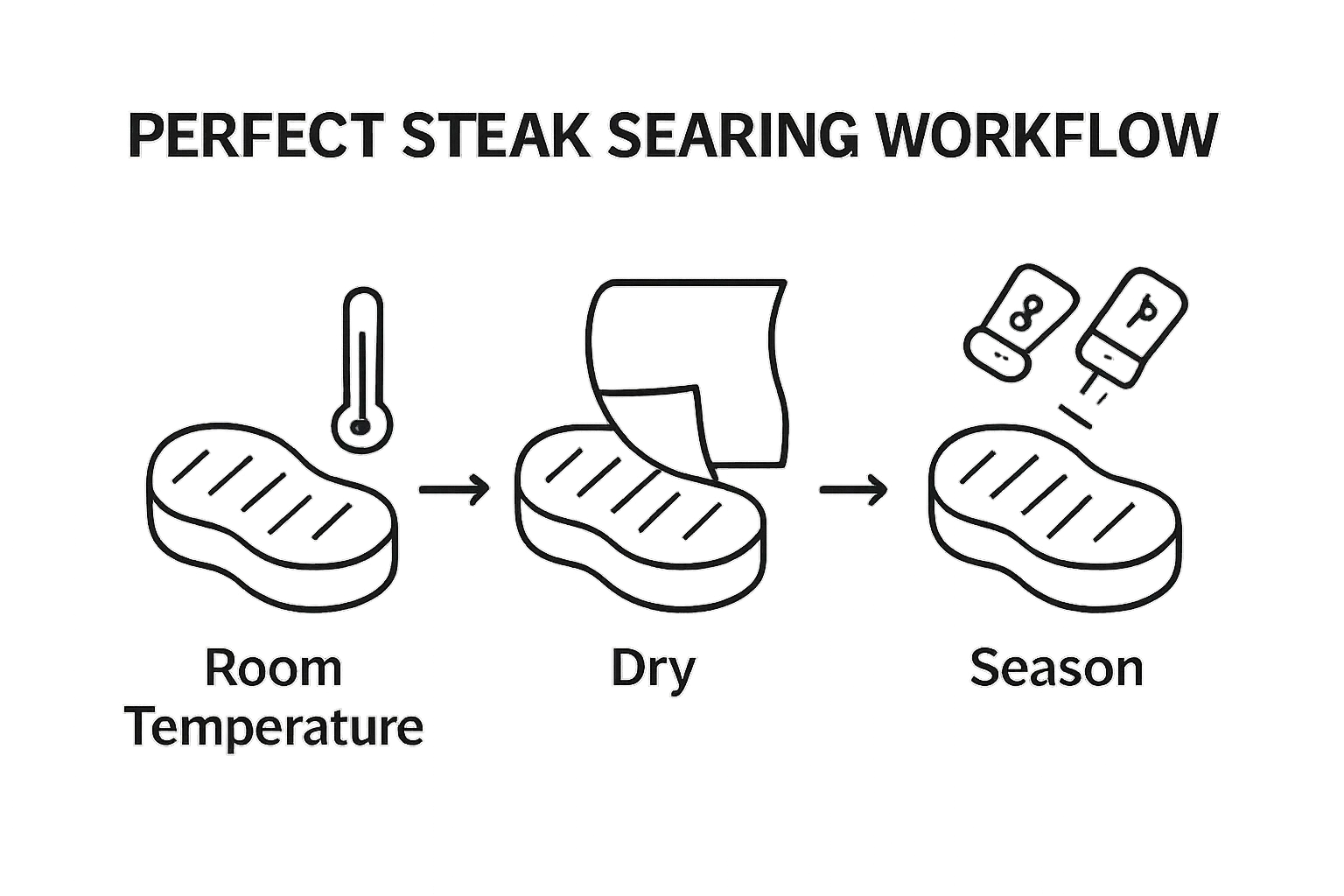 PERFECT STEAK SEARING WORKFLOW

Room Temperature

Dry

Season