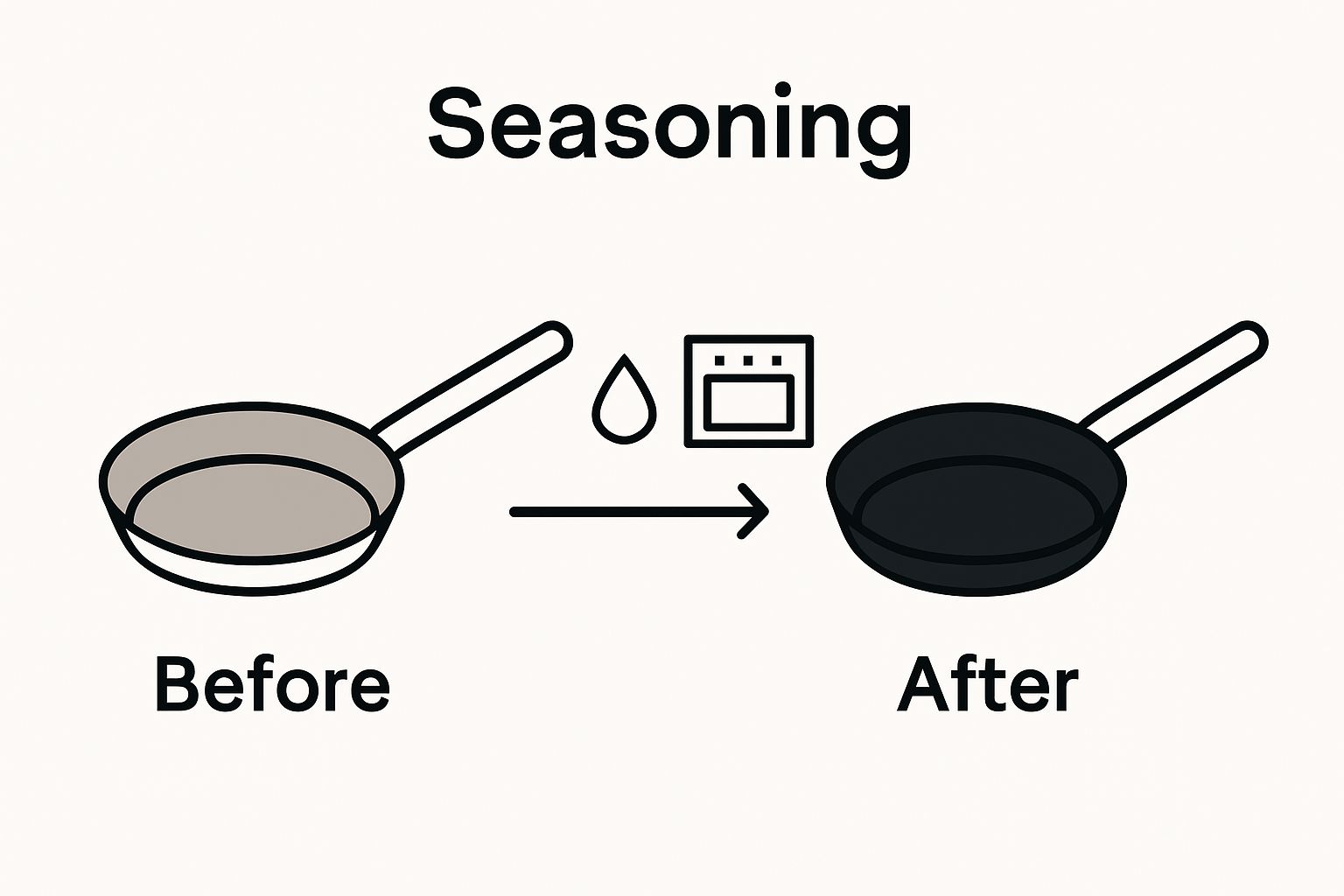 Seasoning

Before

After