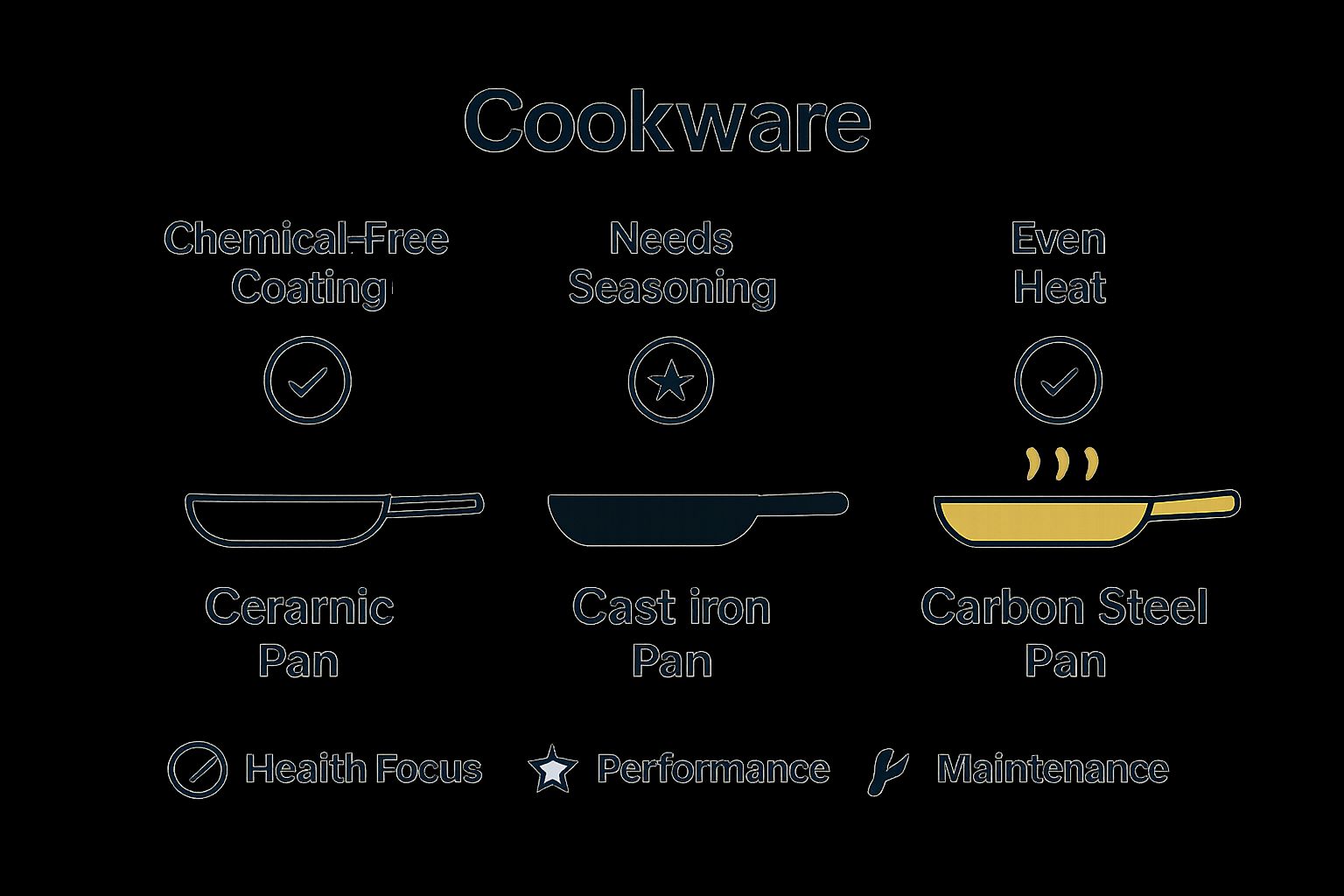 Cookware

Chemical-Free Coating

Needs Seasoning

Even Heat

Cerarnic Pan

Cast iron Pan

Carbon Steel Pan

Heaith Focus

Performance

Maintenance